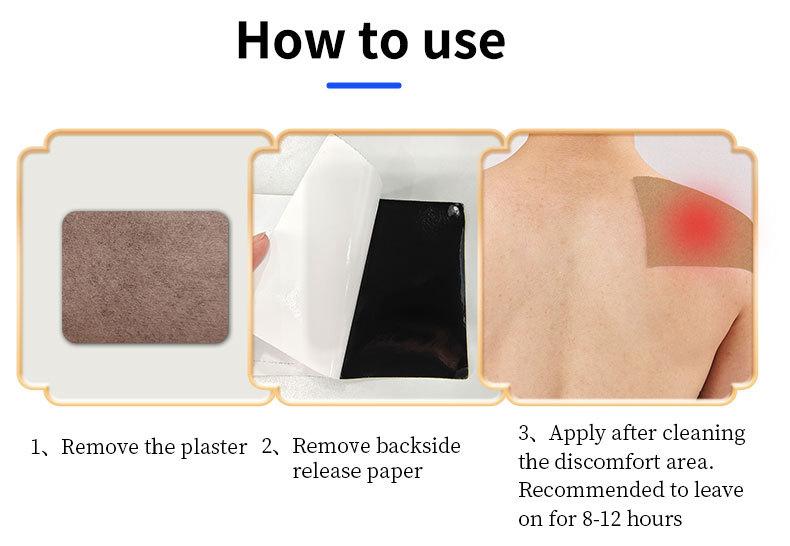 How to use

1、Remove the plaster

2、Remove backside release paper

3、Apply after cleaning the discomfort area. Recommended to leave on for 8-12 hours