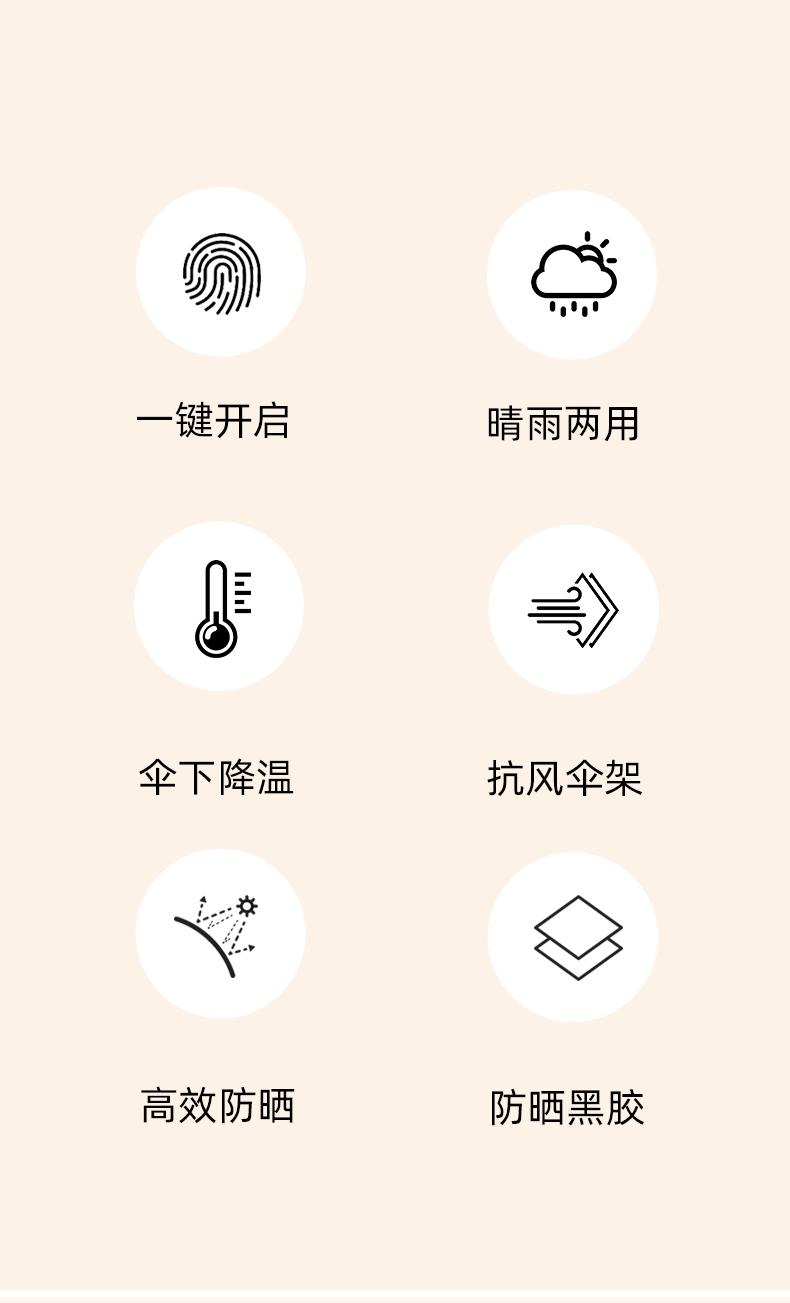 一键开启

晴雨两用

伞下降温

抗风伞架

高效防晒

防晒黑胶