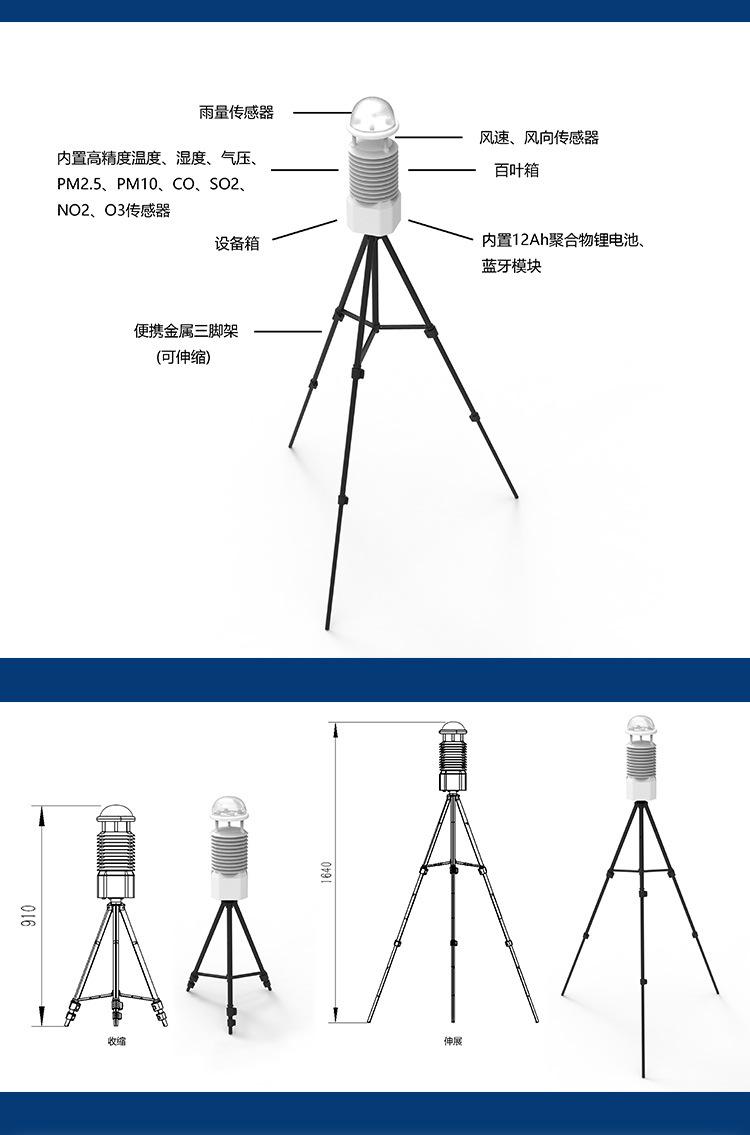 雨量传感器

风速、风向传感器

内置高精度温度、湿度、气压、PM2.5、PM10、CO、SO2、NO2、O3传感器

百叶箱

设备箱

内置12Ah聚合物锂电池、蓝牙模块

便携金属三脚架
(可伸缩)

910

收缩

1640

伸展