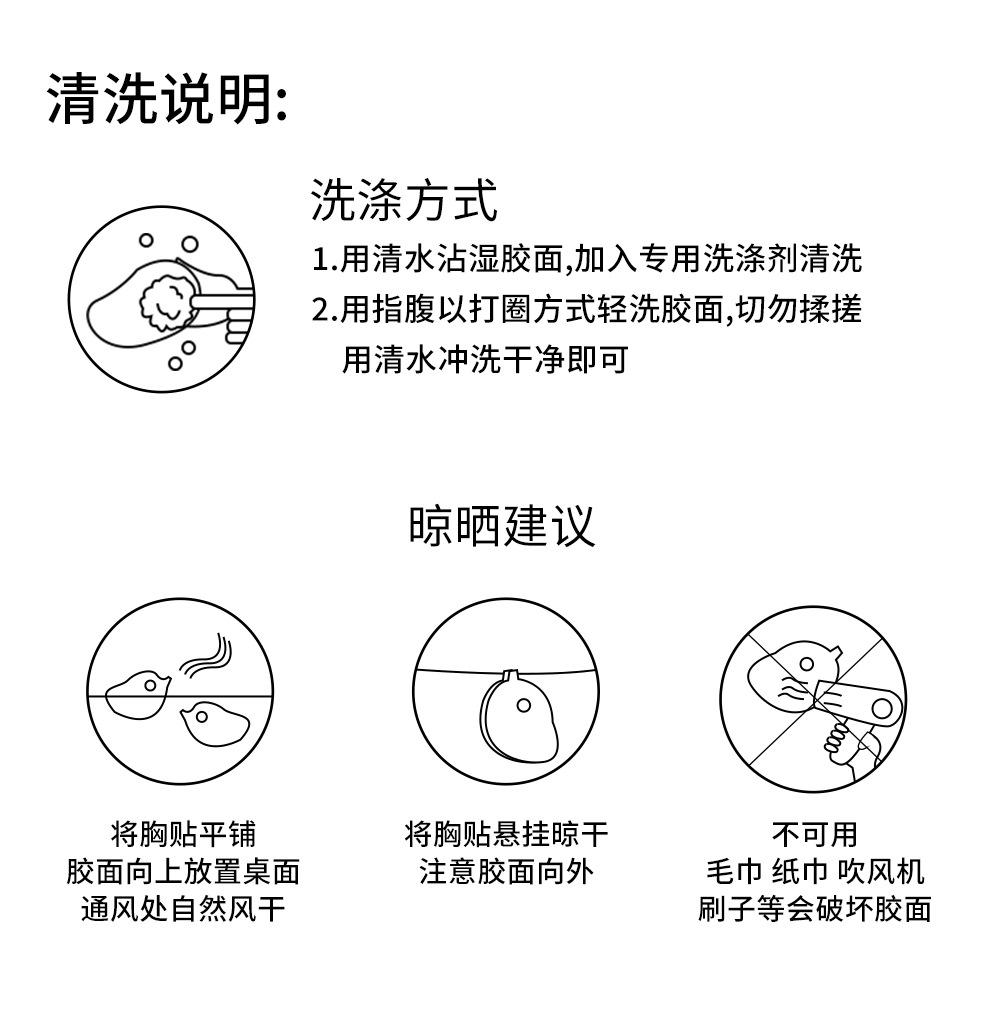 清洗说明:

洗涤方式

1.用清水沾湿胶面,加入专用洗涤剂清洗

2.用指腹以打圈方式轻洗胶面,切勿揉搓
用清水冲洗干净即可

晾晒建议

将胸贴平铺
胶面向上放置桌面
通风处自然风干

将胸贴悬挂晾干
注意胶面向外

不可用
毛巾 纸巾 吹风机
刷子等会破坏胶面