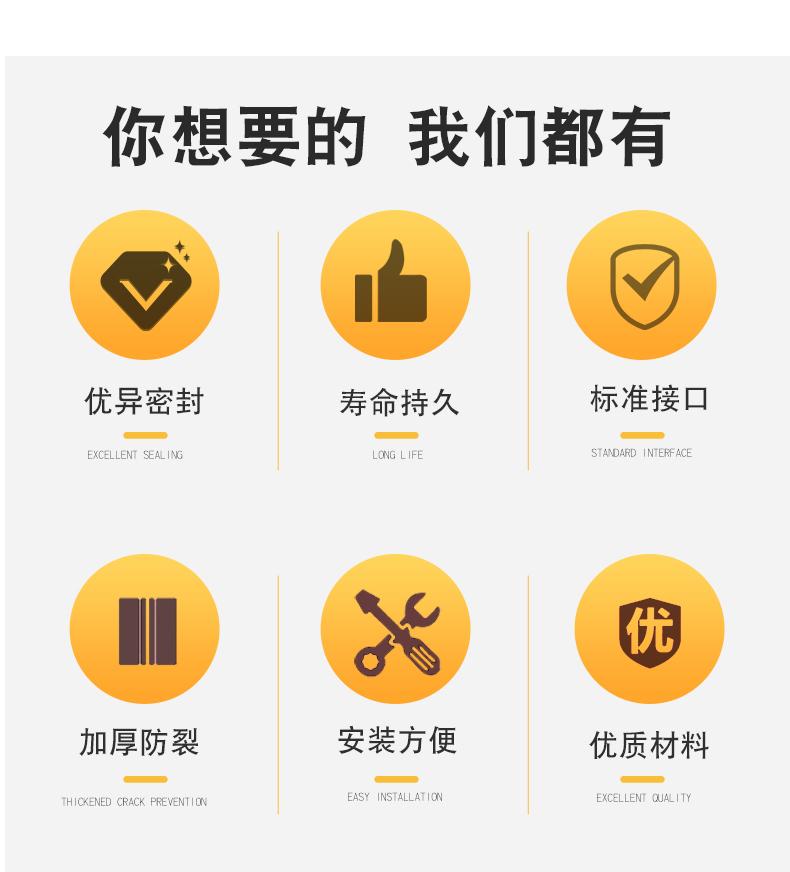 你想要的 我们都有

优异密封
EXCELLENT SEALING

寿命持久
LONG LIFE

标准接口
STANDARD INTERFACE

加厚防裂
THICKENED CRACK PREVENTION

安装方便
EASY INSTALLATION

优

优质材料
EXCELLENT QUALITY