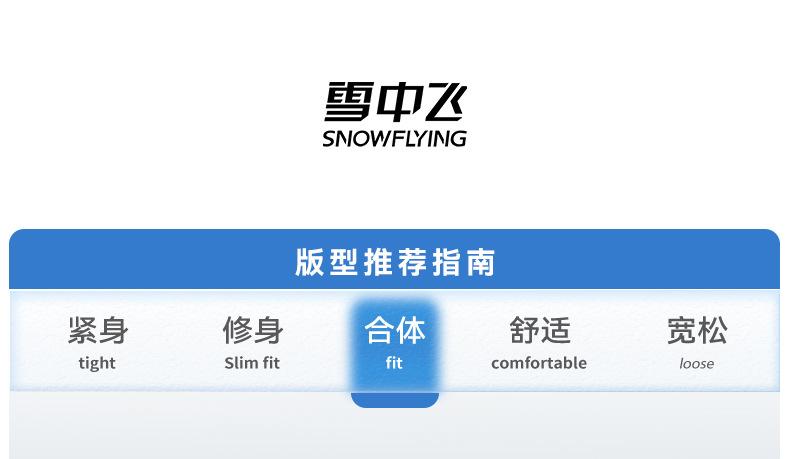 雪中飞
SNOWFLYING

版型推荐指南

紧身
tight

修身
Slim fit

合体
fit

舒适
comfortable

宽松
loose