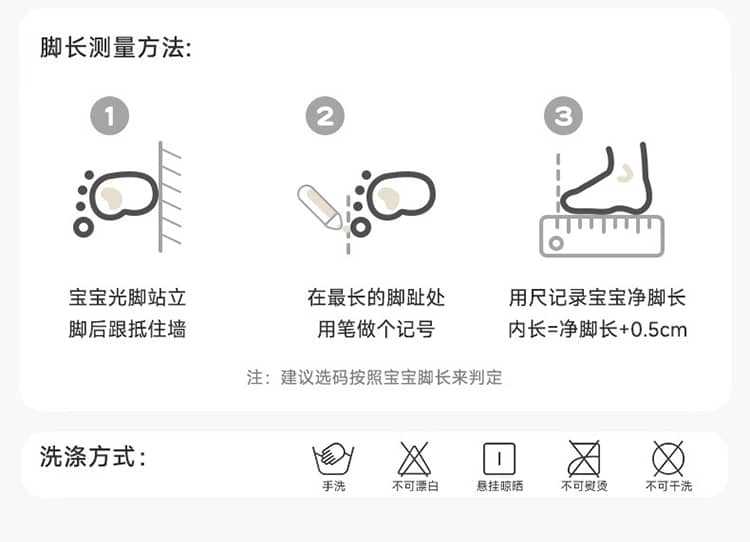 脚长测量方法:

1

宝宝光脚站立
脚后跟抵住墙

2

在最长的脚趾处
用笔做个记号

3

用尺记录宝宝净脚长
内长=净脚长+0.5cm

注：建议选码按照宝宝脚长来判定

洗涤方式:

手洗

不可漂白

悬挂晾晒

不可熨烫

不可干洗