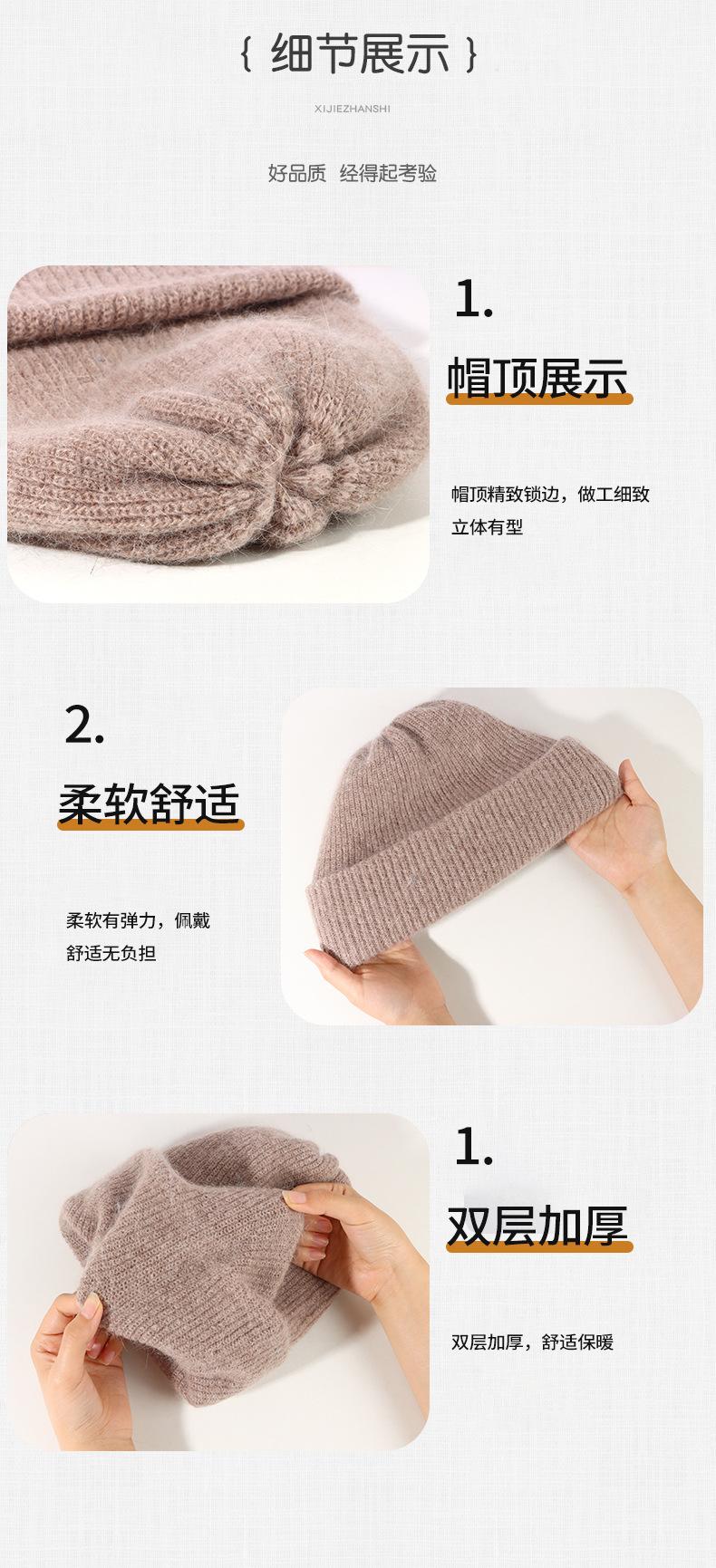 { 细节展示 }

XIJIEZHANSHI

好品质 经得起考验

1.

帽顶展示

帽顶精致锁边，做工细致立体有型

2.

柔软舒适

柔软有弹力，佩戴舒适无负担

1.

双层加厚

双层加厚，舒适保暖