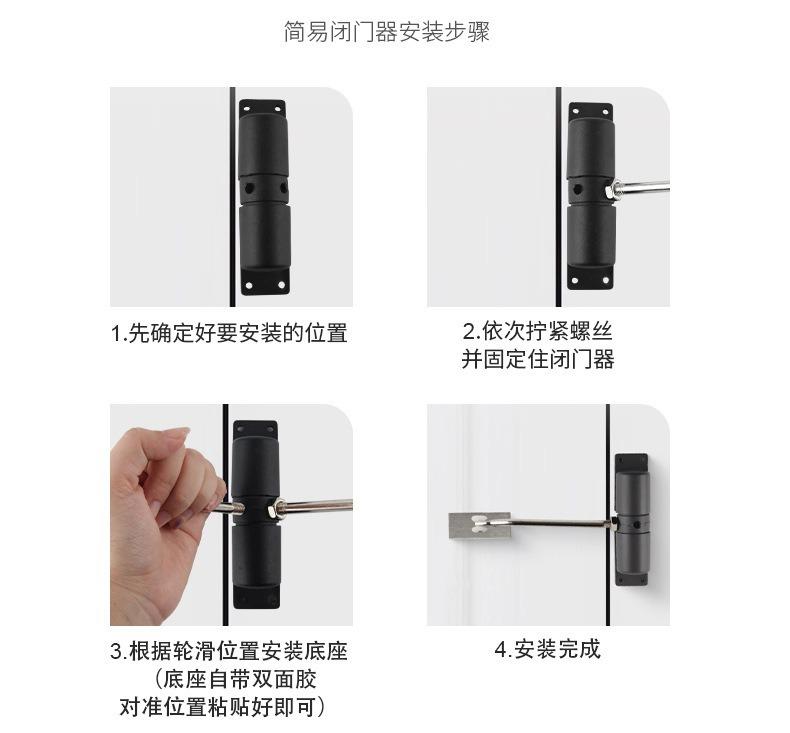 简易闭门器安装步骤

1.先确定好要安装的位置

2.依次拧紧螺丝
并固定住闭门器

3.根据轮滑位置安装底座
（底座自带双面胶
对准位置粘贴好即可）

4.安装完成