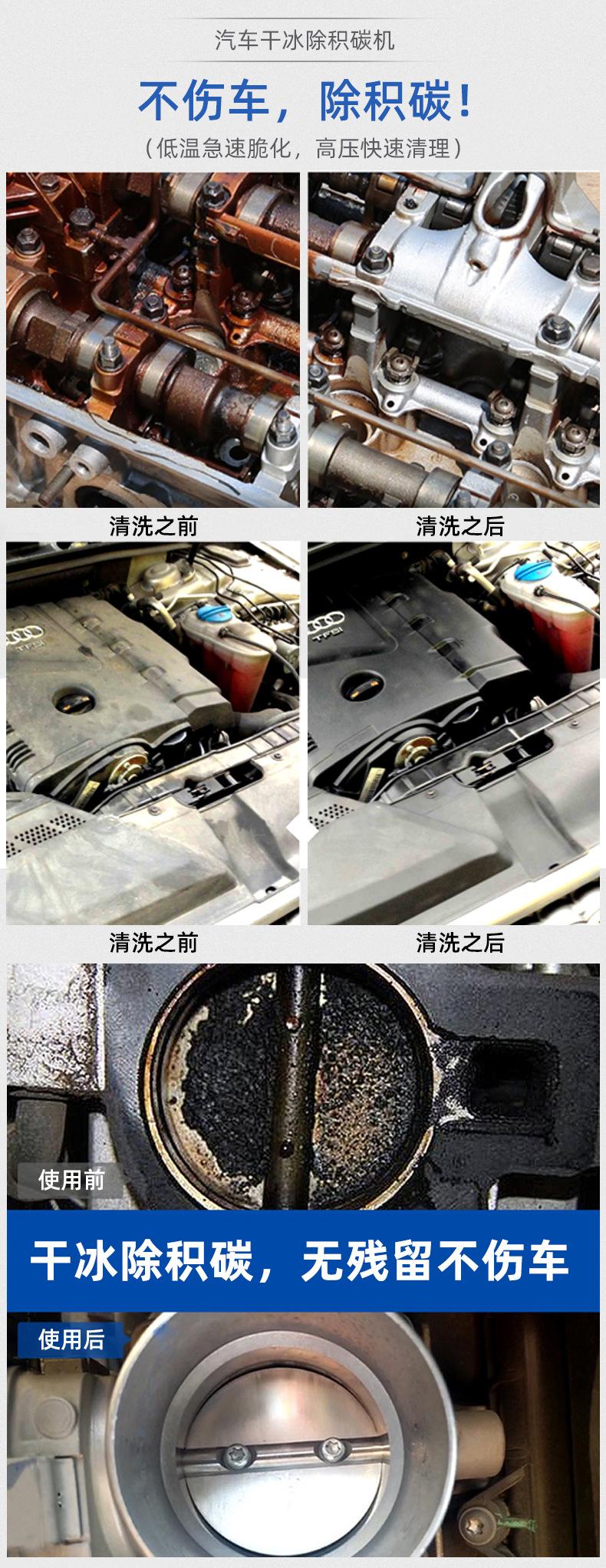 汽车干冰除积碳机

不伤车，除积碳！

（低温急速脆化，高压快速清理）

清洗之前

清洗之后

TFSI

TFSI

清洗之前

清洗之后

使用前

干冰除积碳，无残留不伤车

使用后