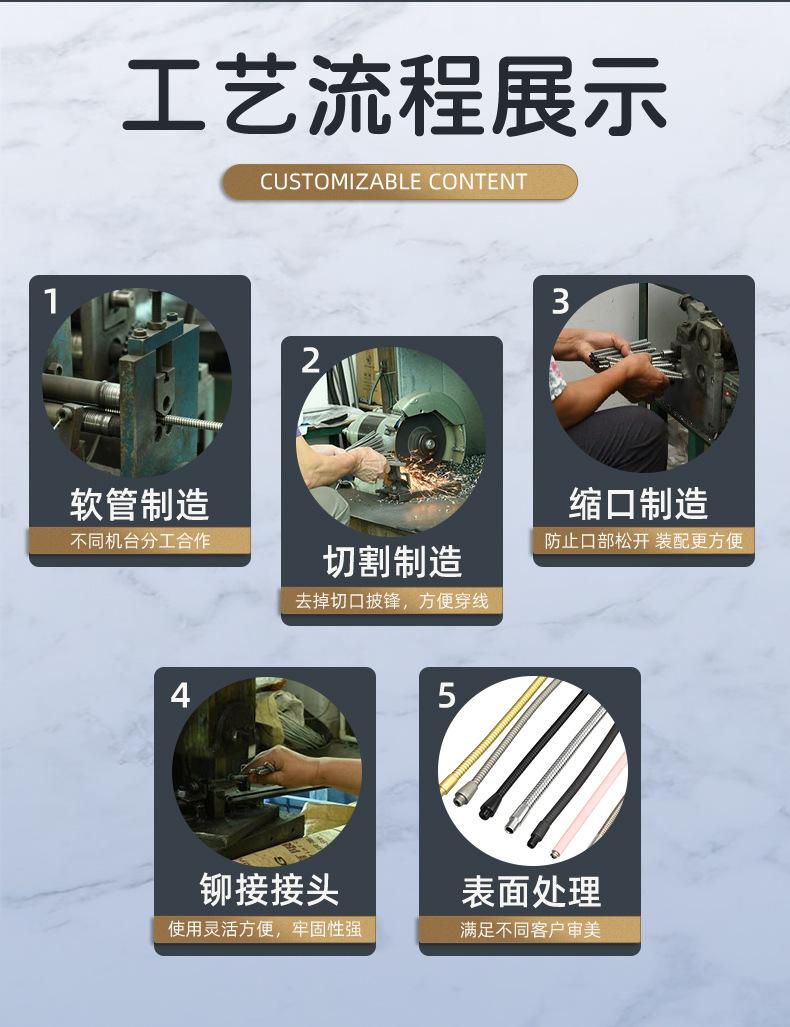 工艺流程展示

CUSTOMIZABLE CONTENT

1
软管制造
不同机台分工合作

2
切割制造
去掉切口披锋，方便穿线

3
缩口制造
防止口部松开 装配更方便

4
铆接接头
使用灵活方便，牢固性强

5
表面处理
满足不同客户审美