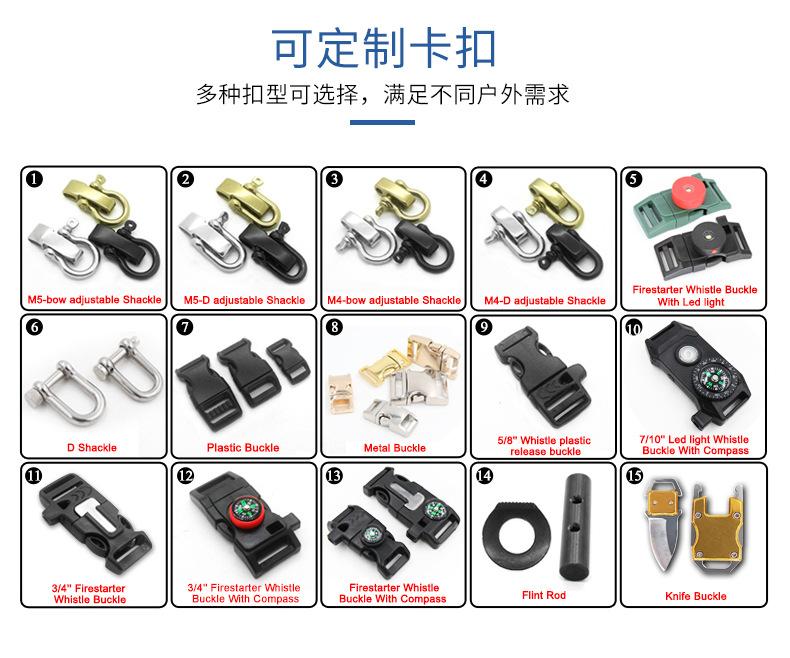 可定制卡扣

多种扣型可选择，满足不同户外需求

1
M5-bow adjustable Shackle

2
M5-D adjustable Shackle

3
M4-bow adjustable Shackle

4
M4-D adjustable Shackle

5
Firestarter Whistle Buckle With Led light

6
D Shackle

7
Plastic Buckle

8
Metal Buckle

9
5/8" Whistle plastic release buckle

10
7/10" Led light Whistle Buckle With Compass

11
3/4" Firestarter Whistle Buckle

12
3/4" Firestarter Whistle Buckle With Compass

13
Firestarter Whistle Buckle With Compass

14
Flint Rod

15
Knife Buckle