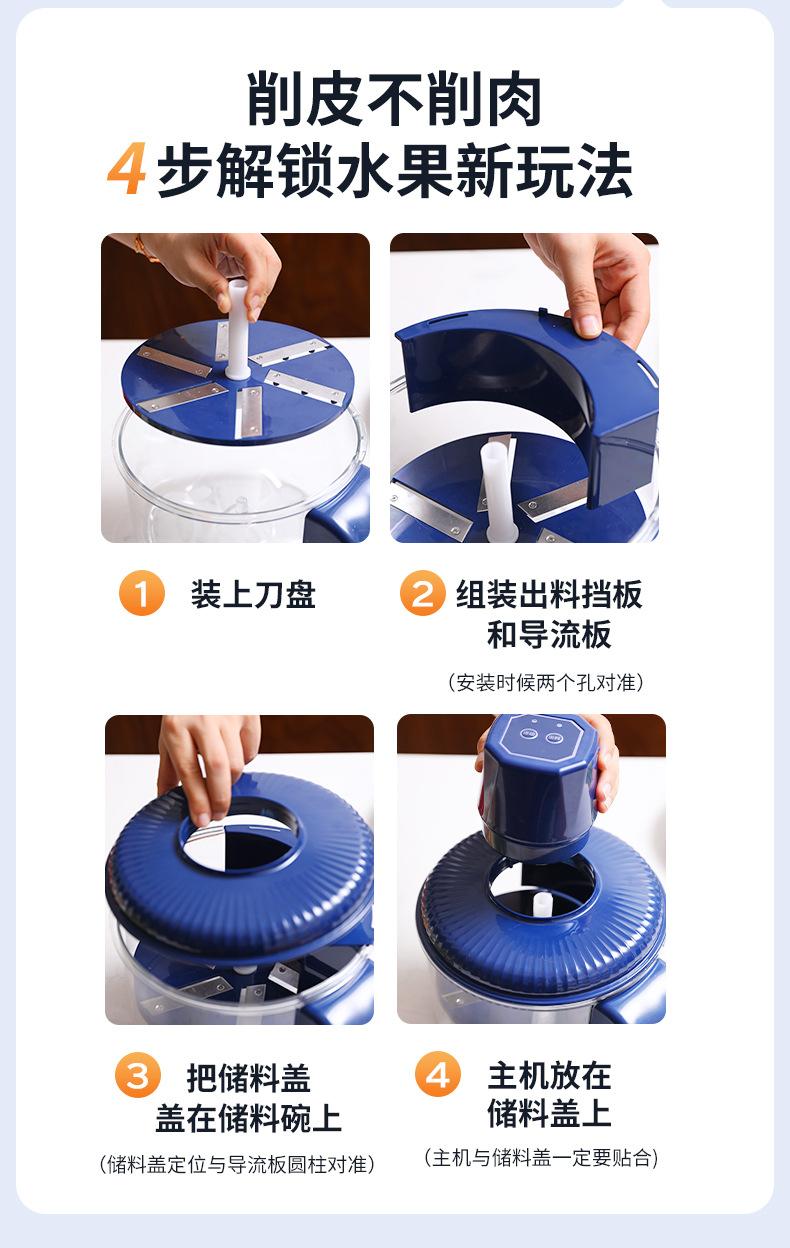 削皮不削肉
4步解锁水果新玩法

1 装上刀盘

2 组装出料挡板和导流板
（安装时候两个孔对准）

3 把储料盖盖在储料碗上
（储料盖定位与导流板圆柱对准）

4 主机放在储料盖上
（主机与储料盖一定要贴合）