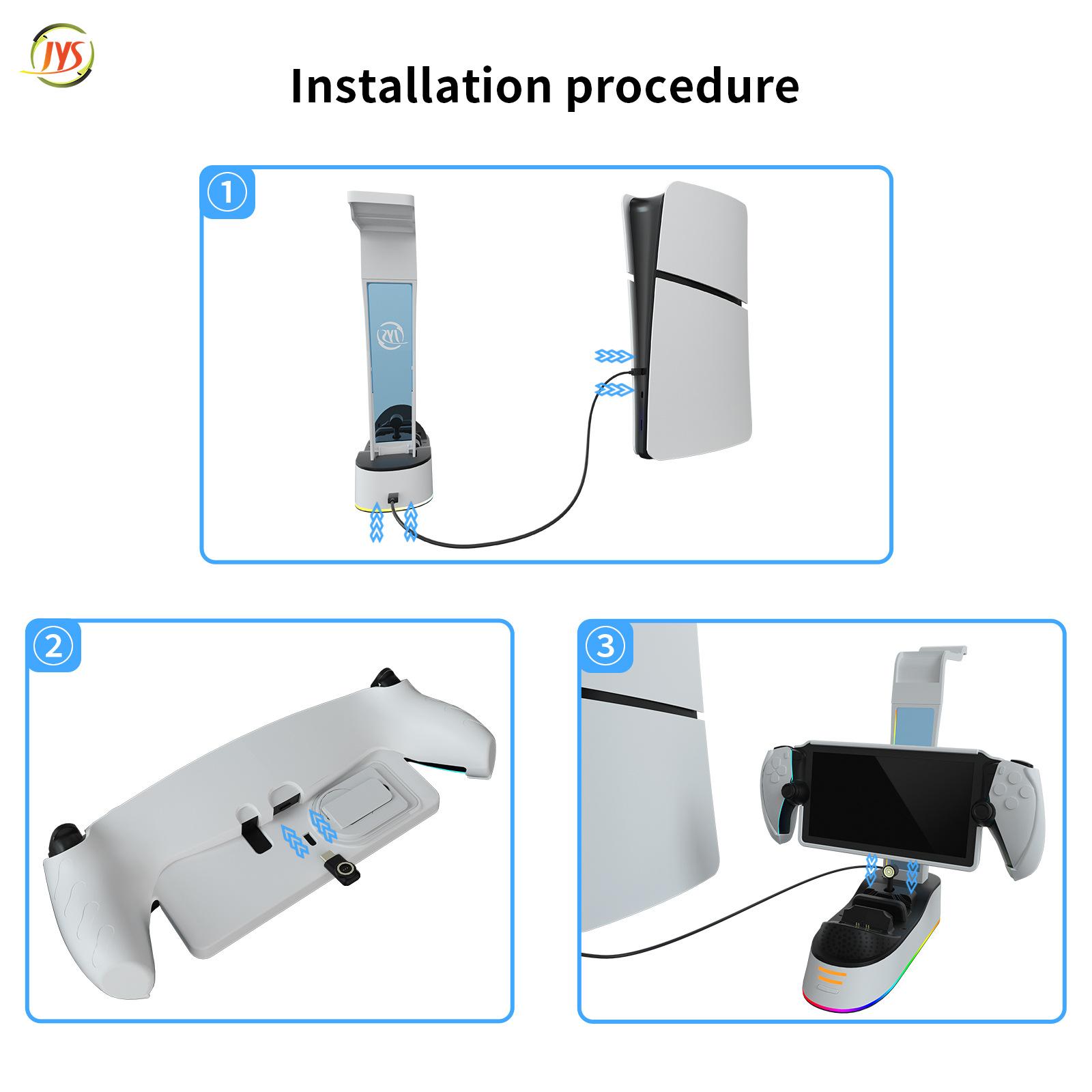 JYS

Installation procedure

①

JYS

②

③