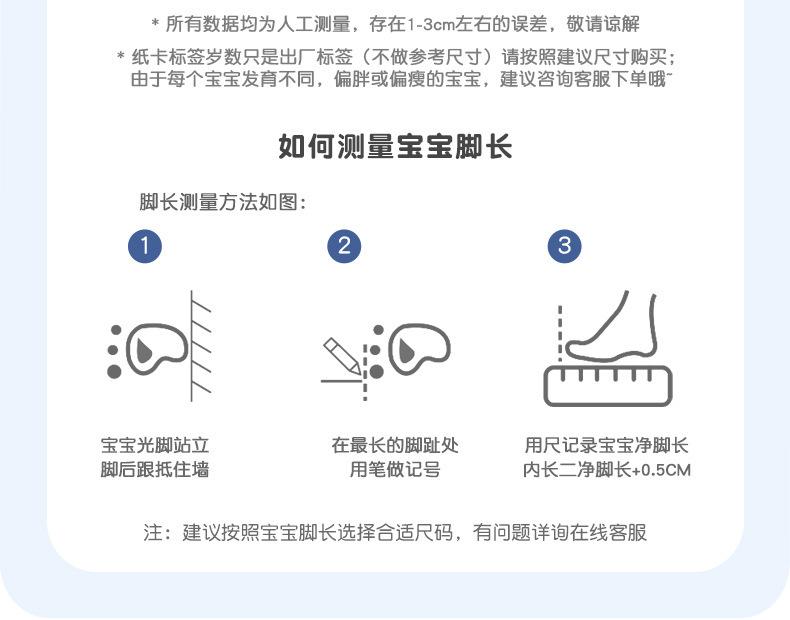 * 所有数据均为人工测量，存在1-3cm左右的误差，敬请谅解

* 纸卡标签岁数只是出厂标签（不做参考尺寸）请按照建议尺寸购买；由于每个宝宝发育不同，偏胖或偏瘦的宝宝，建议咨询客服下单哦~

如何测量宝宝脚长

脚长测量方法如图：

1

宝宝光脚站立
脚后跟抵住墙

2

在最长的脚趾处
用笔做记号

3

用尺记录宝宝净脚长
内长二净脚长+0.5CM

注：建议按照宝宝脚长选择合适尺码，有问题详询在线客服