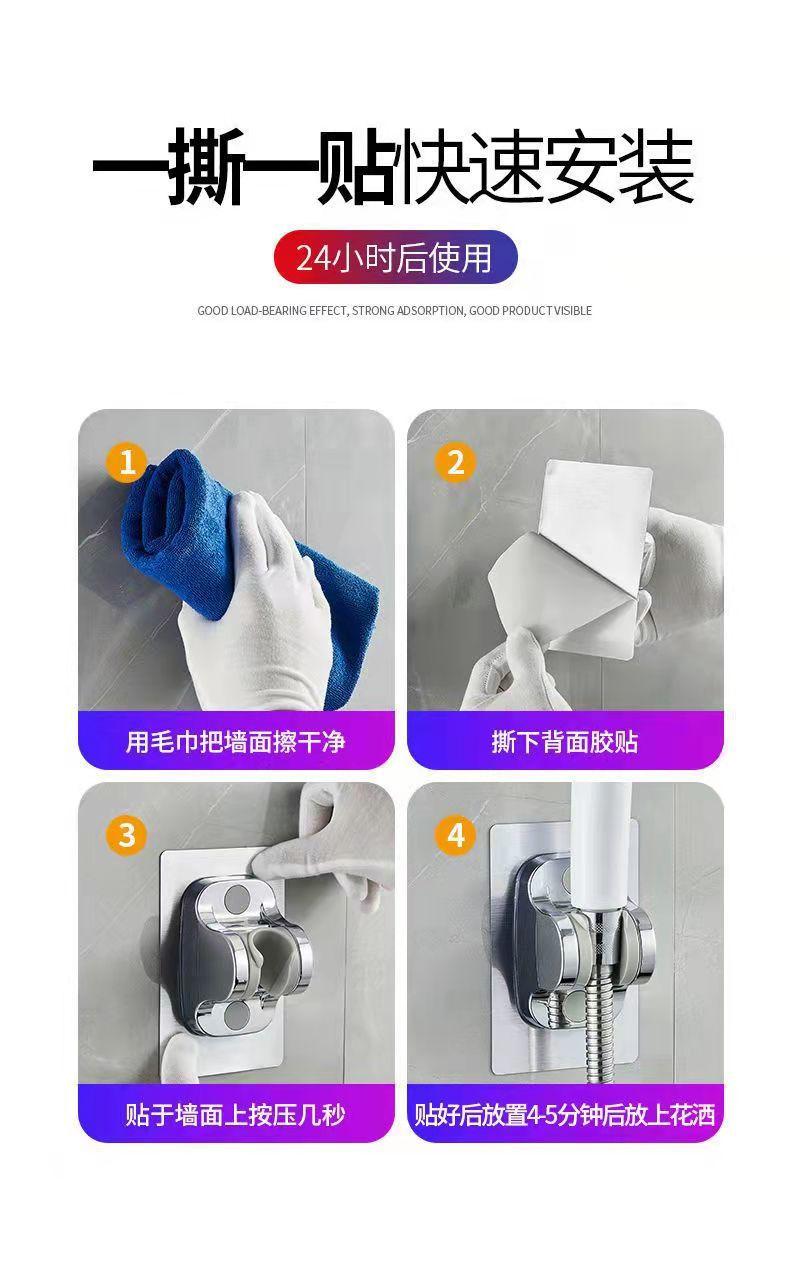 一撕一贴快速安装

24小时后使用

GOOD LOAD-BEARING EFFECT, STRONG ADSORPTION, GOOD PRODUCT VISIBLE

1
用毛巾把墙面擦干净

2
撕下背面胶贴

3
贴于墙面上按压几秒

4
贴好后放置4-5分钟后放上花洒