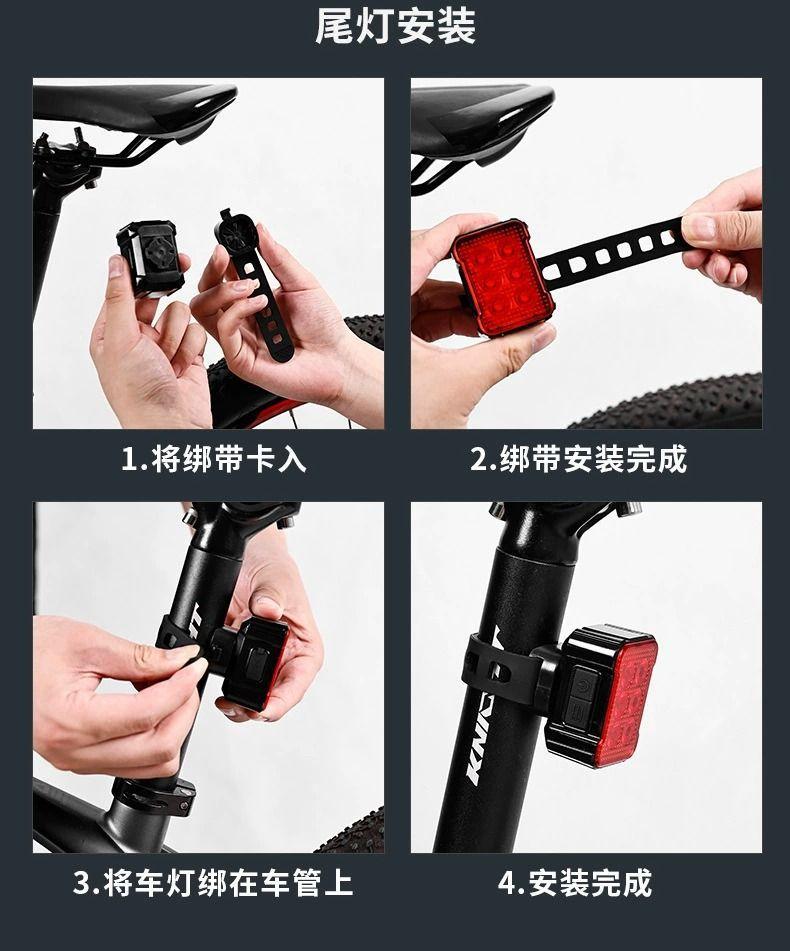 尾灯安装

1.将绑带卡入

2.绑带安装完成

3.将车灯绑在车管上

4.安装完成