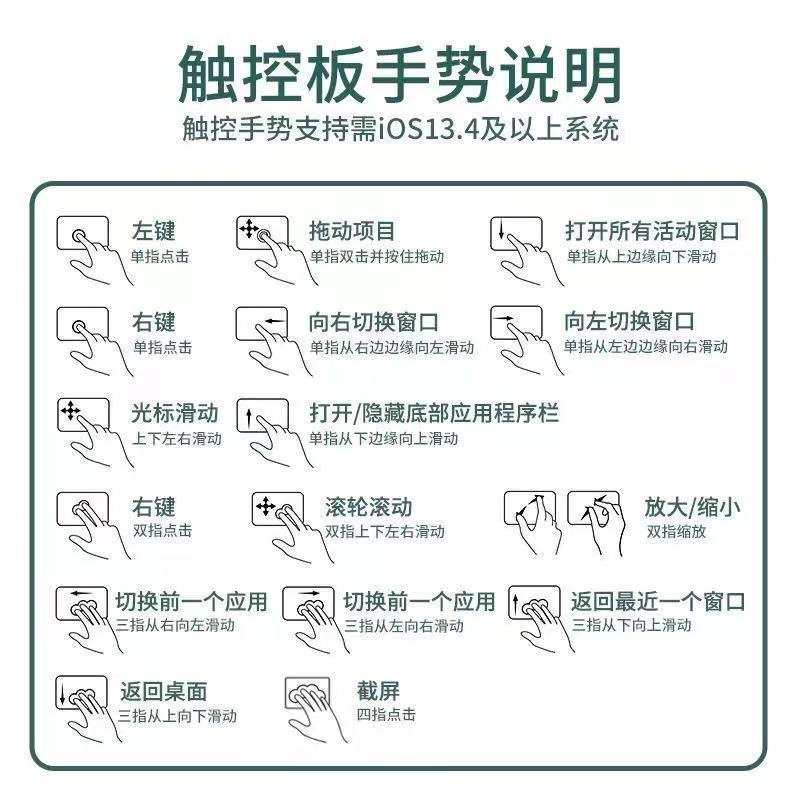 触控板手势说明
触控手势支持需iOS13.4及以上系统

左键
单指点击

拖动项目
单指双击并按住拖动

打开所有活动窗口
单指从上边缘向下滑动

右键
单指点击

向右切换窗口
单指从右边边缘向左滑动

向左切换窗口
单指从左边边缘向右滑动

光标滑动
上下左右滑动

打开/隐藏底部应用程序栏
单指从下边缘向上滑动

右键
双指点击

滚轮滚动
双指上下左右滑动

放大/缩小
双指缩放

切换前一个应用
三指从右向左滑动

切换前一个应用
三指从左向右滑动

返回最近一个窗口
三指从下向上滑动

返回桌面
三指从上向下滑动

截屏
四指点击