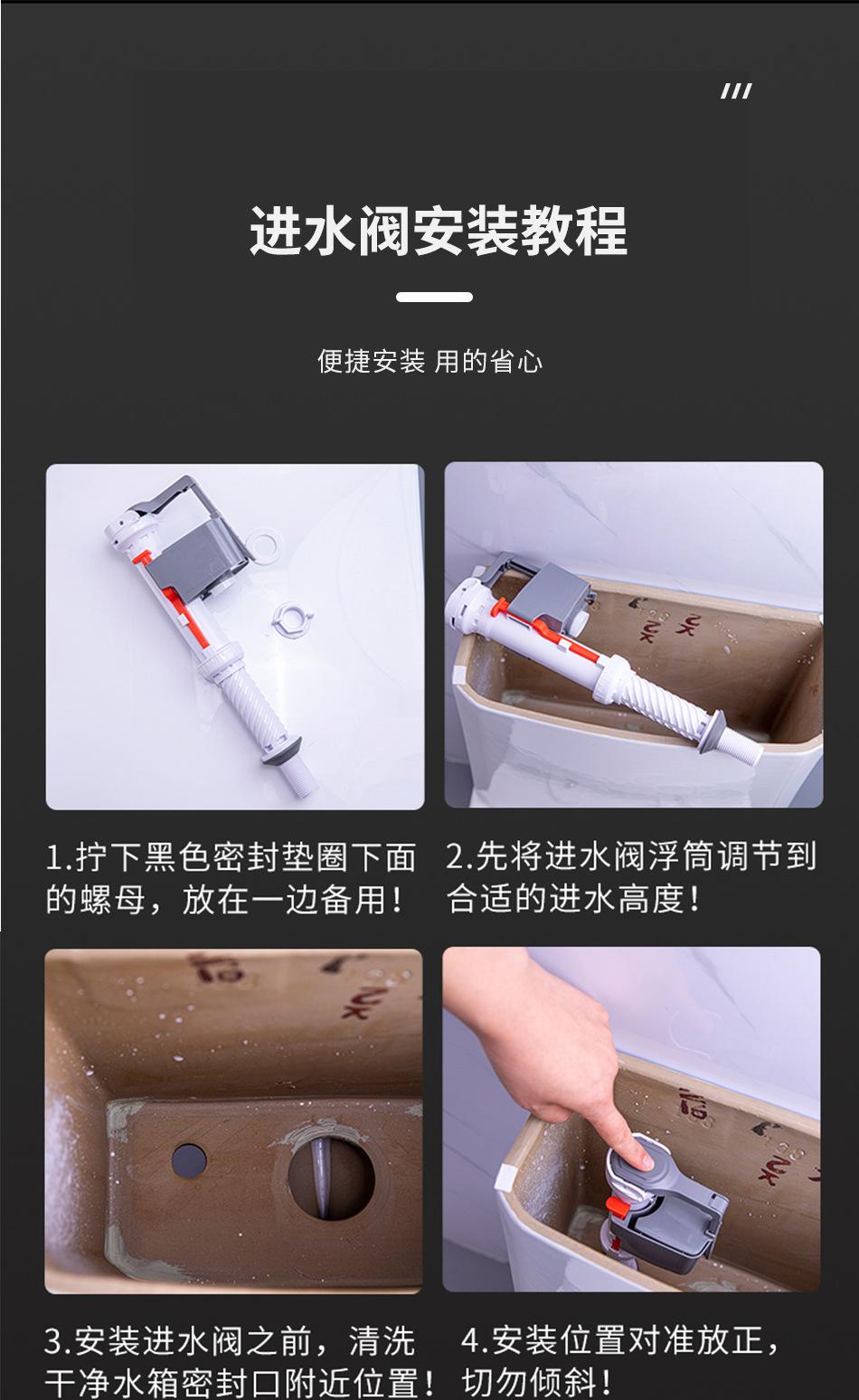 ///

进水阀安装教程

便捷安装 用的省心

1.拧下黑色密封垫圈下面的螺母，放在一边备用！

2.先将进水阀浮筒调节到合适的进水高度！

3.安装进水阀之前，清洗干净水箱密封口附近位置！

4.安装位置对准放正，切勿倾斜！