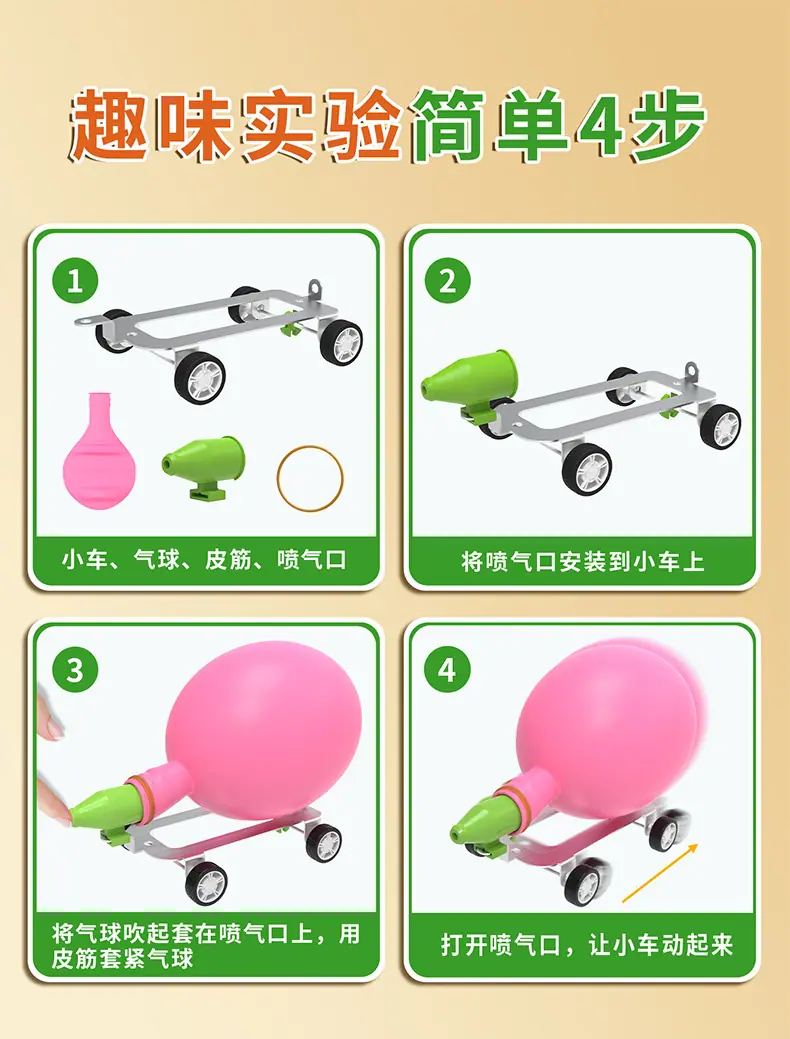 趣味实验简单4步

1

小车、气球、皮筋、喷气口

2

将喷气口安装到小车上

3

将气球吹起套在喷气口上，用皮筋套紧气球

4

打开喷气口，让小车动起来