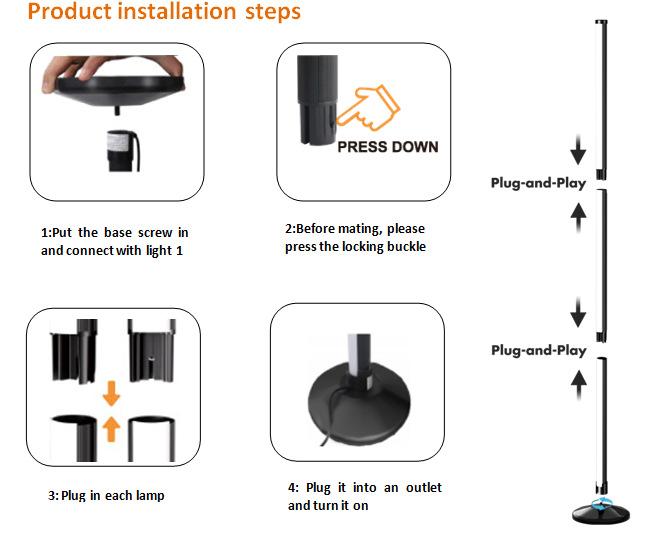 Product installation steps

PRESS DOWN

1:Put the base screw in and connect with light 1

2:Before mating, please press the locking buckle

3: Plug in each lamp

4: Plug it into an outlet and turn it on

Plug-and-Play

Plug-and-Play