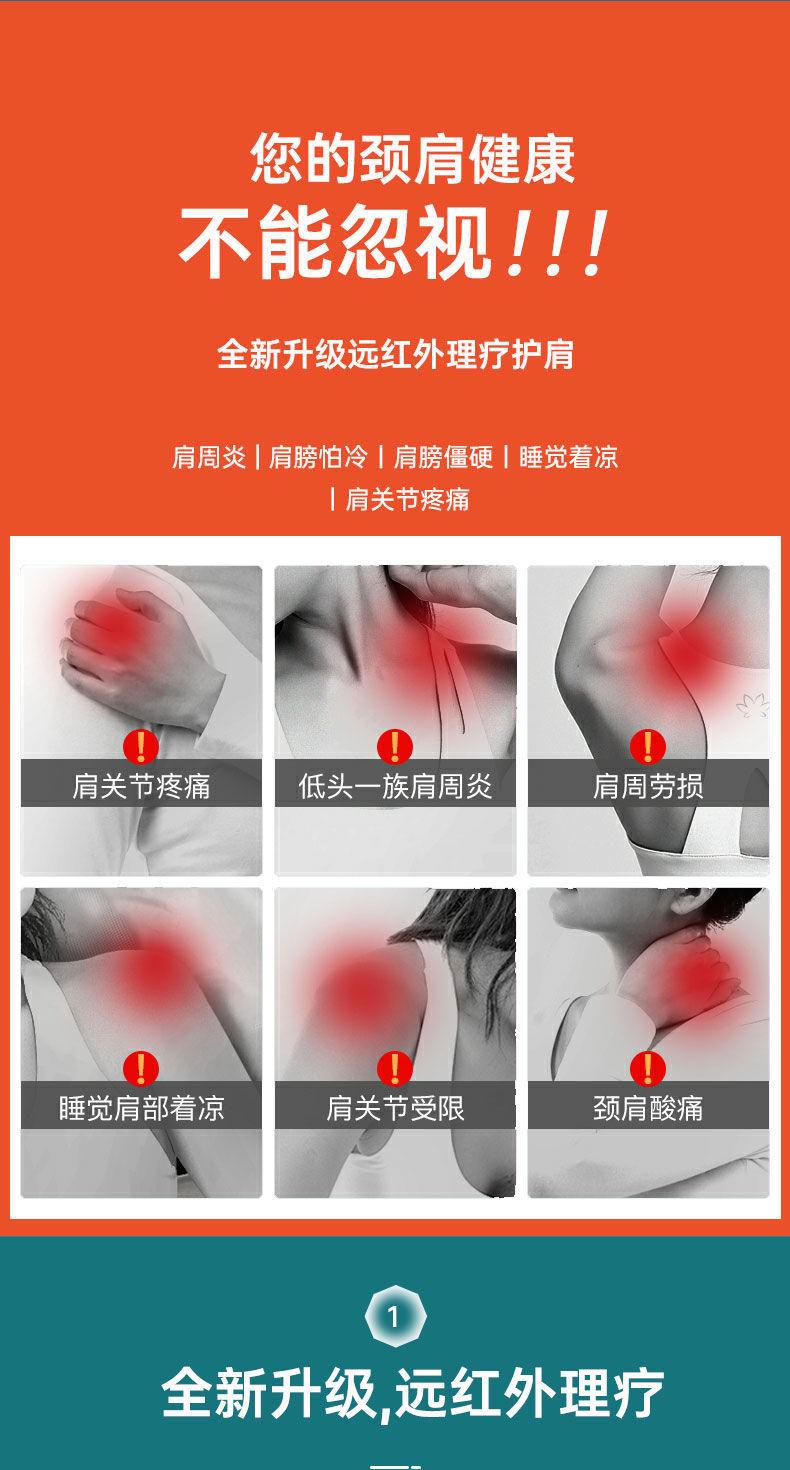 您的颈肩健康
不能忽视!!!

全新升级远红外理疗护肩

肩周炎 | 肩膀怕冷 | 肩膀僵硬 | 睡觉着凉 | 肩关节疼痛

!
肩关节疼痛

!
低头一族肩周炎

!
肩周劳损

!
睡觉肩部着凉

!
肩关节受限

!
颈肩酸痛

1

全新升级,远红外理疗