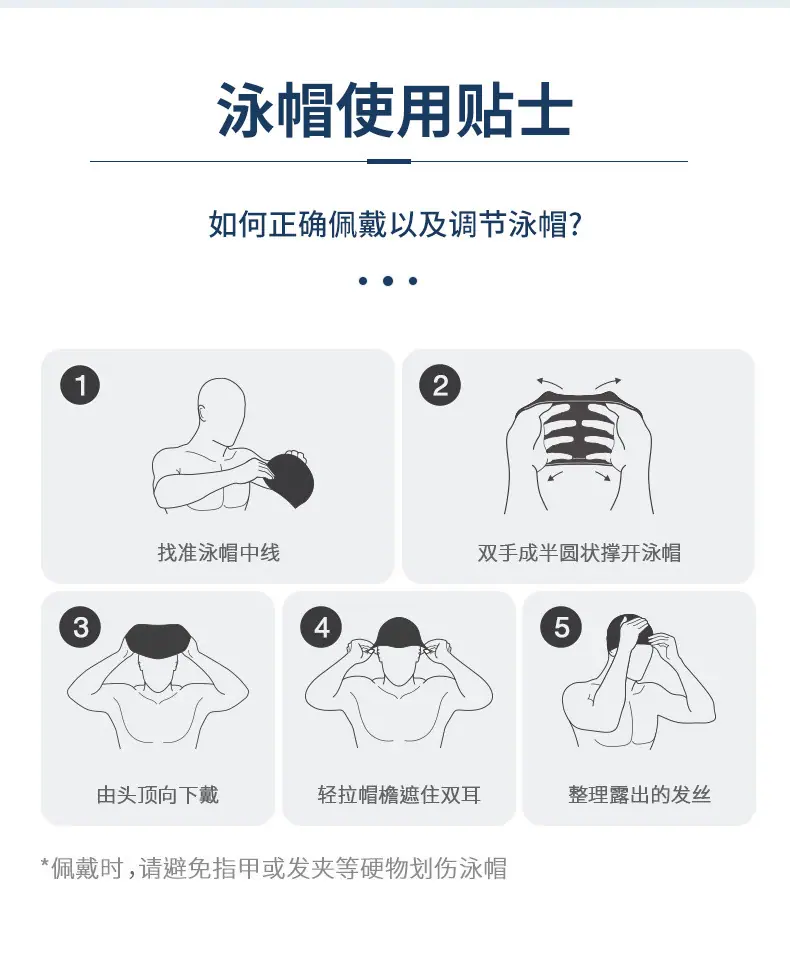 泳帽使用贴士

如何正确佩戴以及调节泳帽?

1
找准泳帽中线

2
双手成半圆状撑开泳帽

3
由头顶向下戴

4
轻拉帽檐遮住双耳

5
整理露出的发丝

*佩戴时，请避免指甲或发夹等硬物划伤泳帽