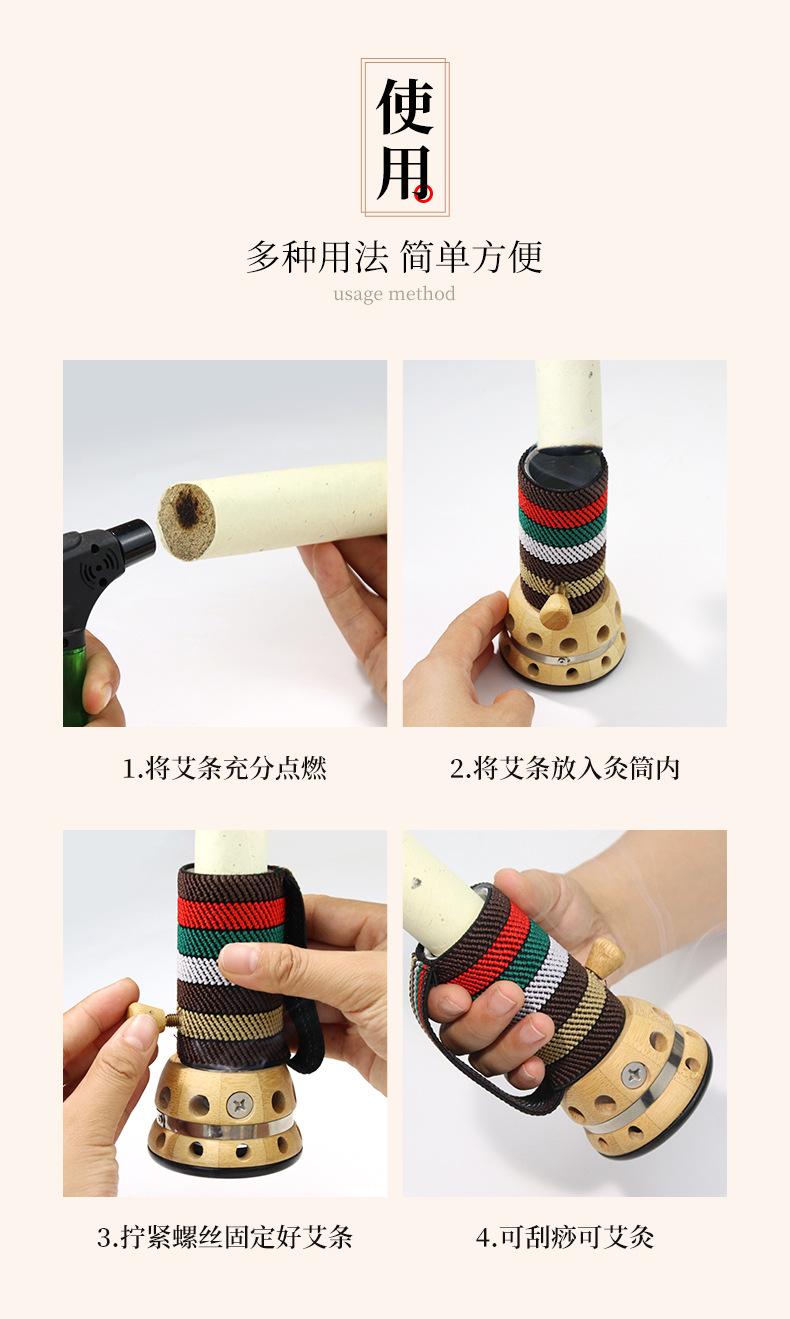 使用

多种用法 简单方便

usage method

1.将艾条充分点燃

2.将艾条放入灸筒内

3.拧紧螺丝固定好艾条

4.可刮痧可艾灸