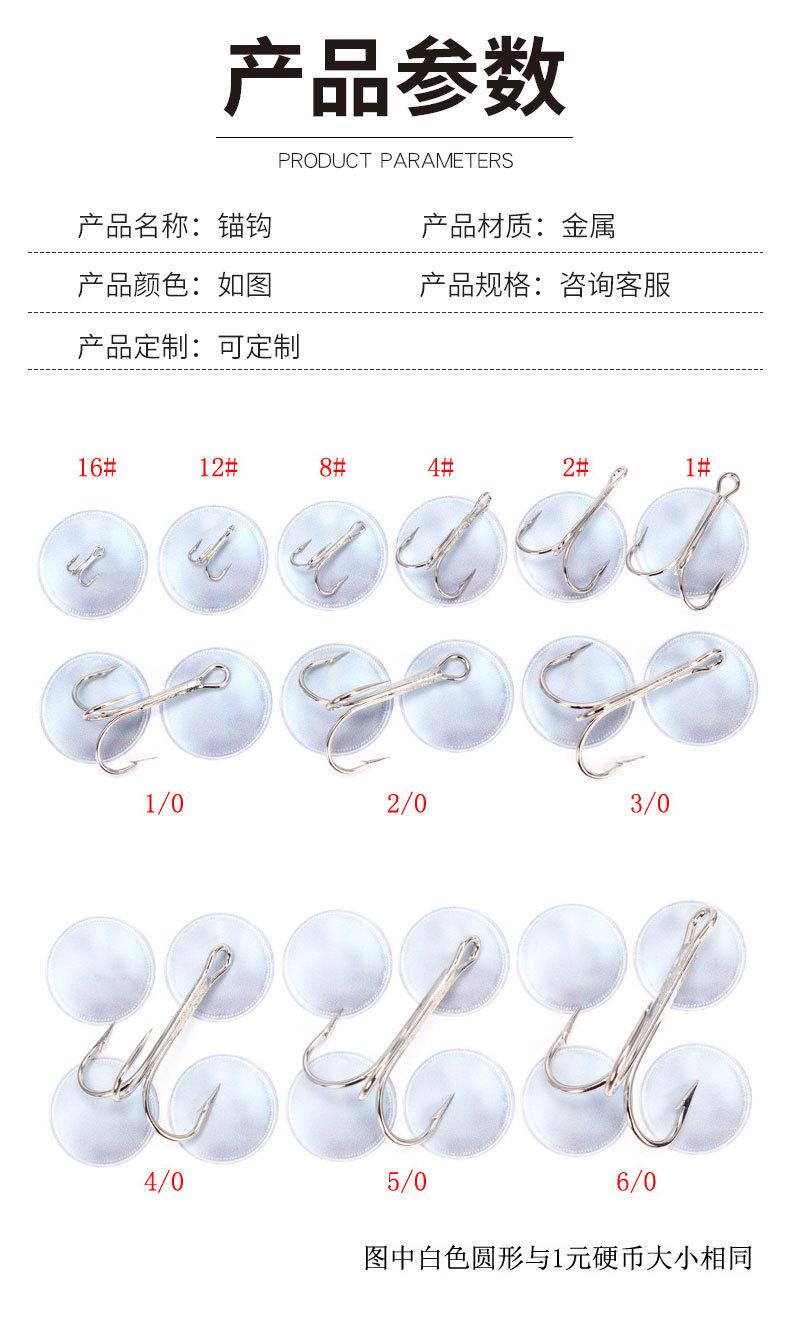 产品参数

PRODUCT PARAMETERS

产品名称：锚钩　　产品材质：金属

产品颜色：如图　　产品规格：咨询客服

产品定制：可定制

16#　12#　8#　4#　2#　1#

1/0　2/0　3/0

4/0　5/0　6/0

图中白色圆形与1元硬币大小相同