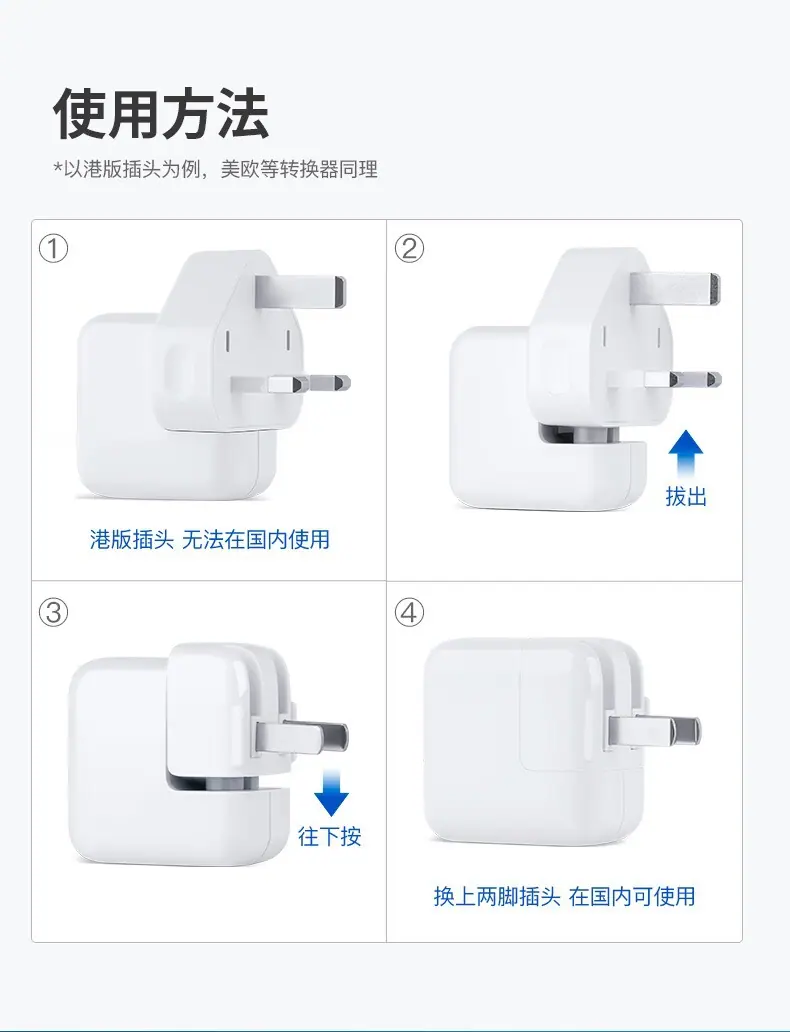 使用方法

*以港版插头为例，美欧等转换器同理

①

港版插头 无法在国内使用

②

拔出

③

往下按

④

换上两脚插头 在国内可使用