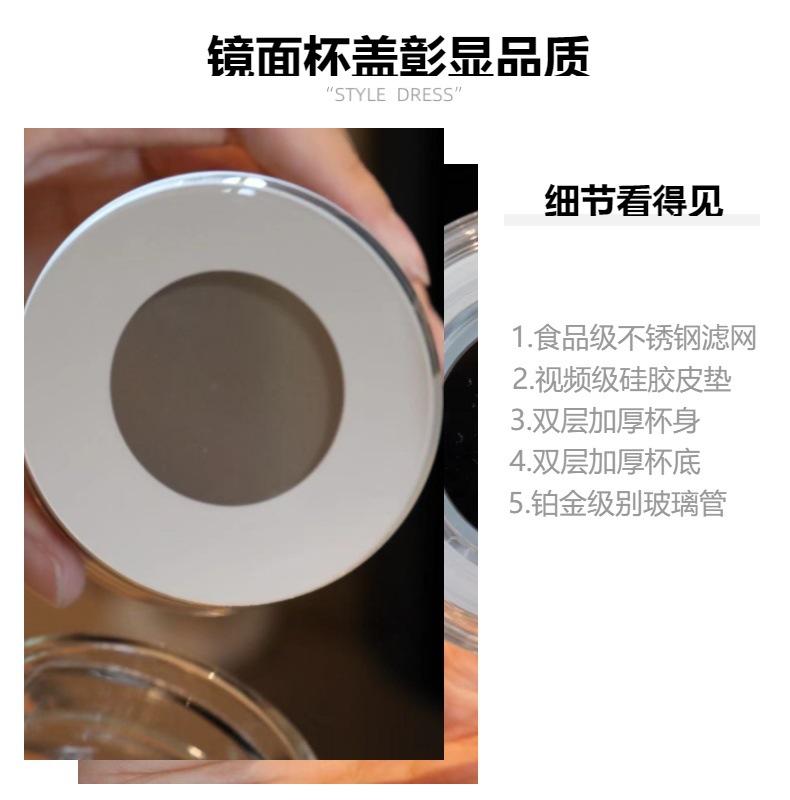 镜面杯盖彰显品质
"STYLE DRESS"

细节看得见

1.食品级不锈钢滤网
2.视频级硅胶皮垫
3.双层加厚杯身
4.双层加厚杯底
5.铂金级别玻璃管