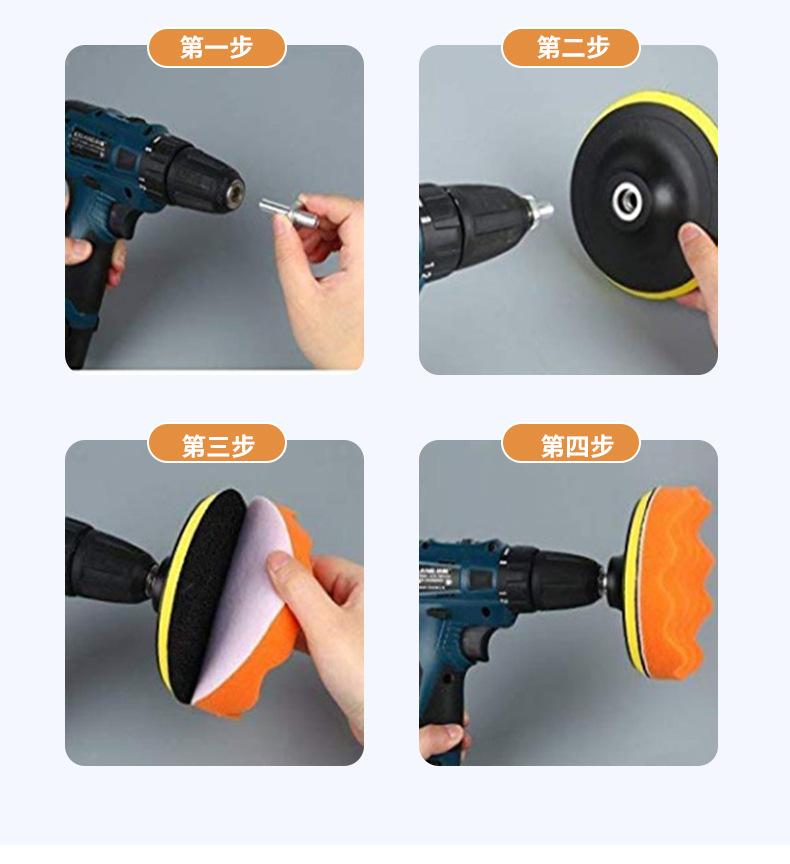 第一步

第二步

第三步

第四步