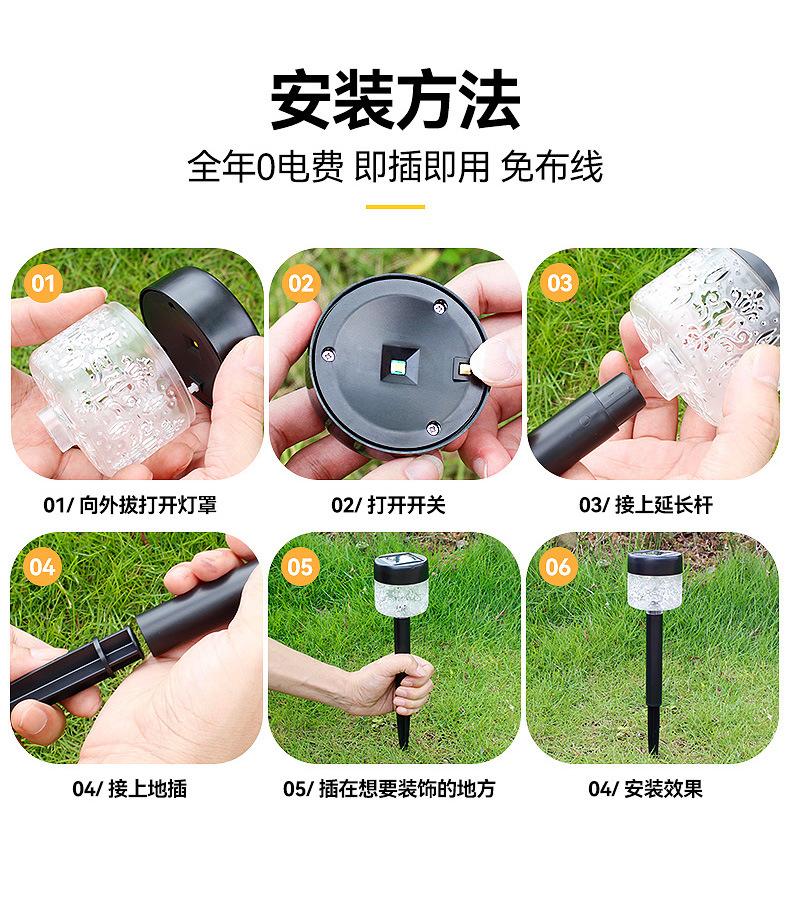 安装方法

全年0电费 即插即用 免布线

01

02

03

01/ 向外拔打开灯罩

02/ 打开开关

03/ 接上延长杆

04

05

06

04/ 接上地插

05/ 插在想要装饰的地方

04/ 安装效果