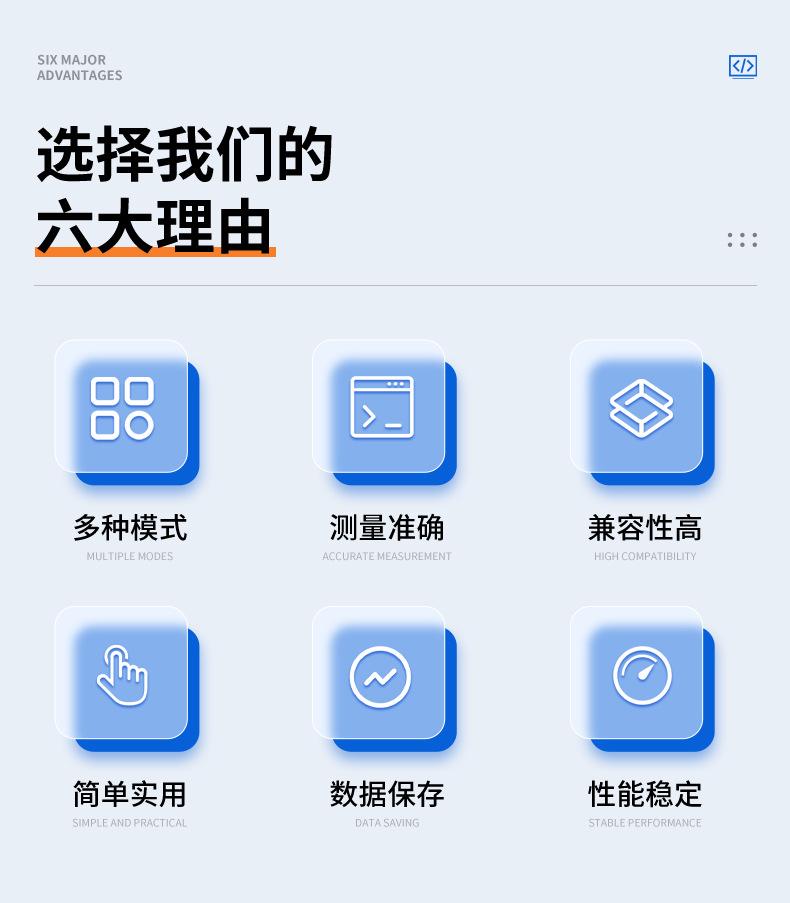 SIX MAJOR
ADVANTAGES

选择我们的
六大理由

多种模式
MULTIPLE MODES

测量准确
ACCURATE MEASUREMENT

兼容性高
HIGH COMPATIBILITY

简单实用
SIMPLE AND PRACTICAL

数据保存
DATA SAVING

性能稳定
STABLE PERFORMANCE