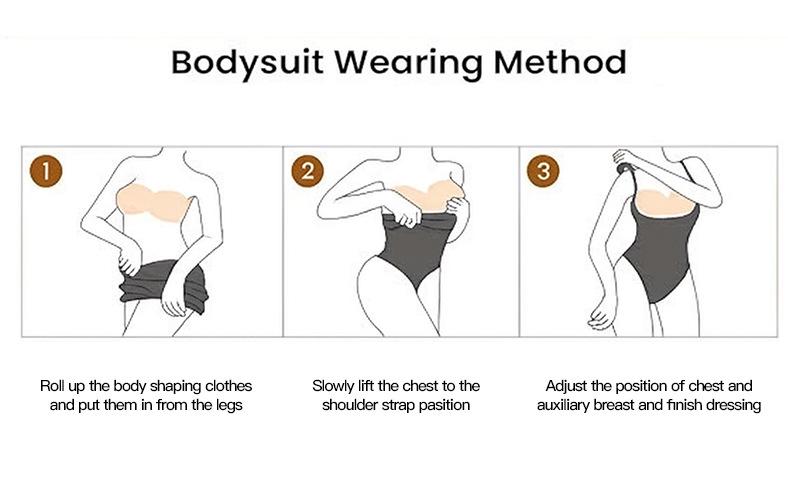 Bodysuit Wearing Method

1

2

3

Roll up the body shaping clothes and put them in from the legs

Slowly lift the chest to the shoulder strap pasition

Adjust the position of chest and auxiliary breast and finish dressing