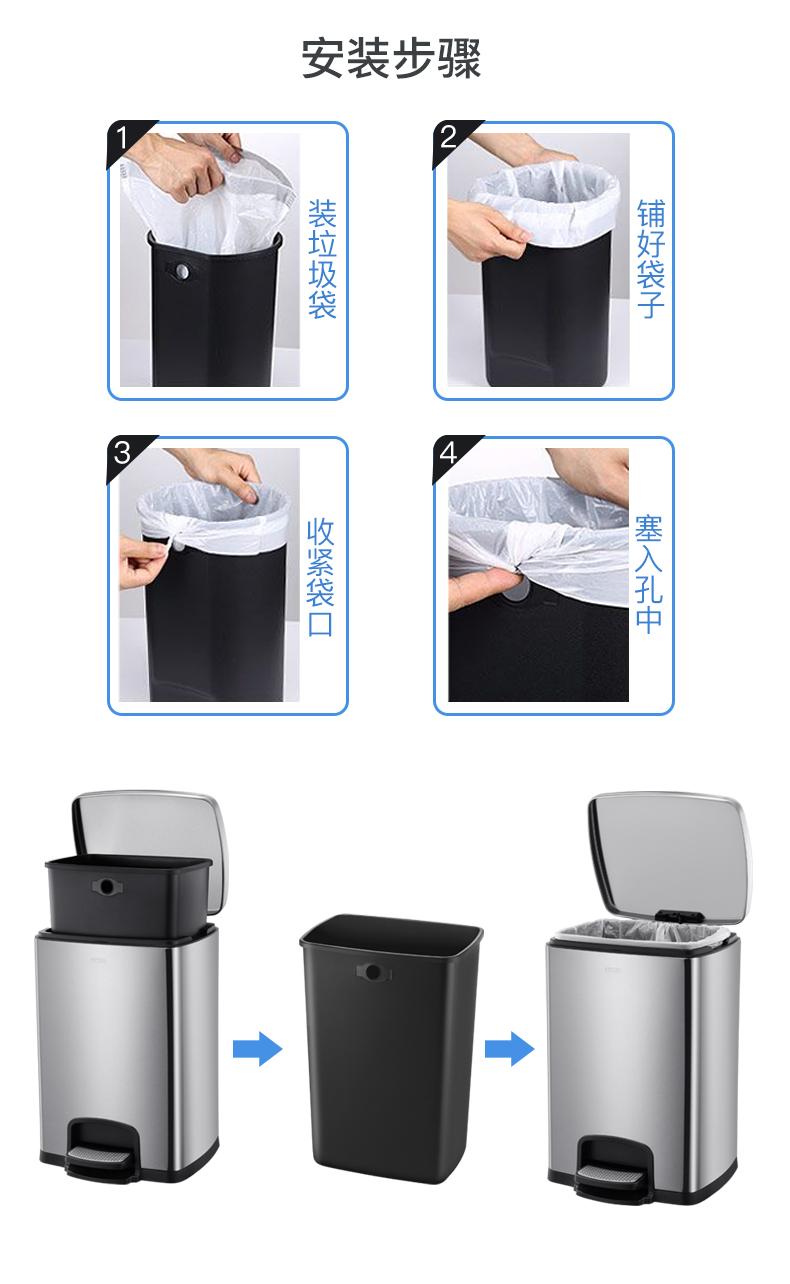 安装步骤

1
装垃圾袋

2
铺好袋子

3
收紧袋口

4
塞入孔中