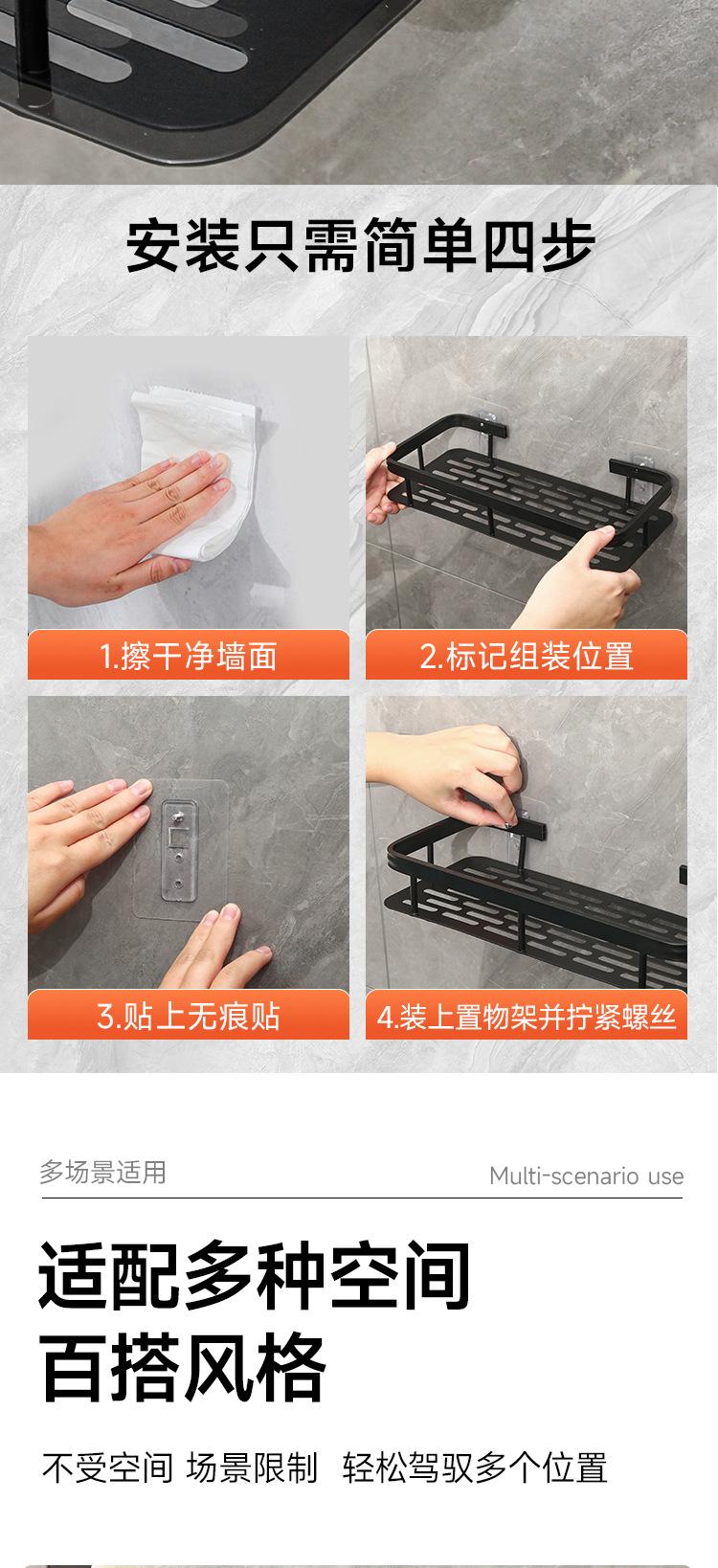 安装只需简单四步

1.擦干净墙面

2.标记组装位置

3.贴上无痕贴

4.装上置物架并拧紧螺丝

多场景适用

Multi-scenario use

适配多种空间
百搭风格

不受空间 场景限制 轻松驾驭多个位置