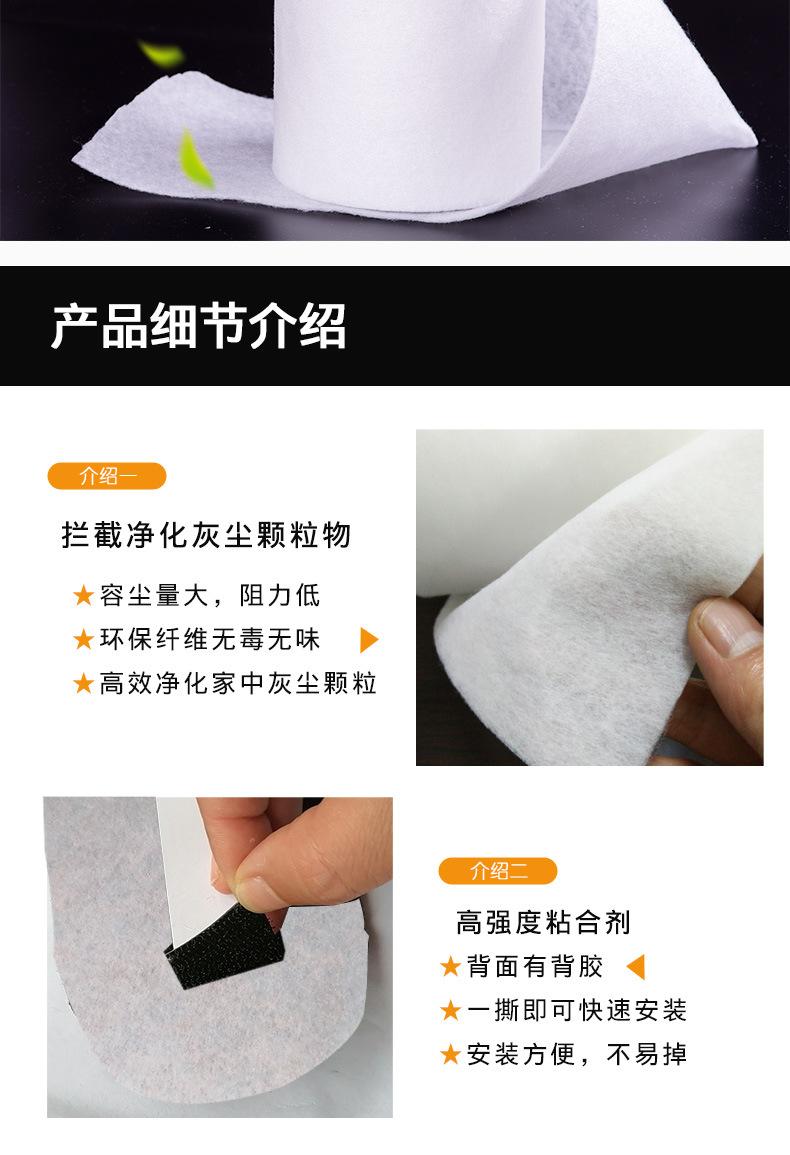 产品细节介绍

介绍一

拦截净化灰尘颗粒物

★容尘量大，阻力低

★环保纤维无毒无味

★高效净化家中灰尘颗粒

介绍二

高强度粘合剂

★背面有背胶

★一撕即可快速安装

★安装方便，不易掉