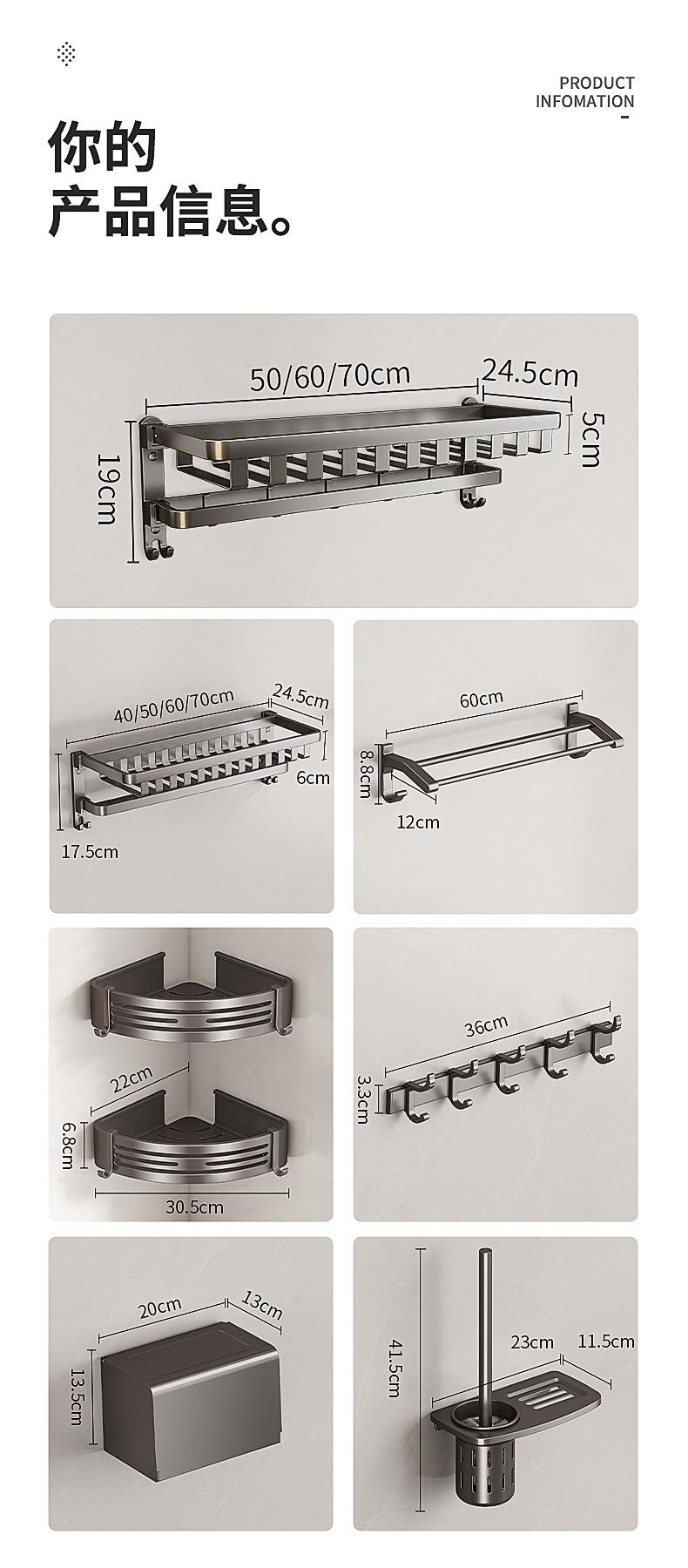 PRODUCT
INFOMATION

你的
产品信息。

50/60/70cm
24.5cm
5cm
19cm

40/50/60/70cm
24.5cm
6cm
17.5cm

60cm
8.8cm
12cm

22cm
6.8cm
30.5cm

36cm
3.3cm

20cm
13cm
13.5cm

41.5cm
23cm
11.5cm