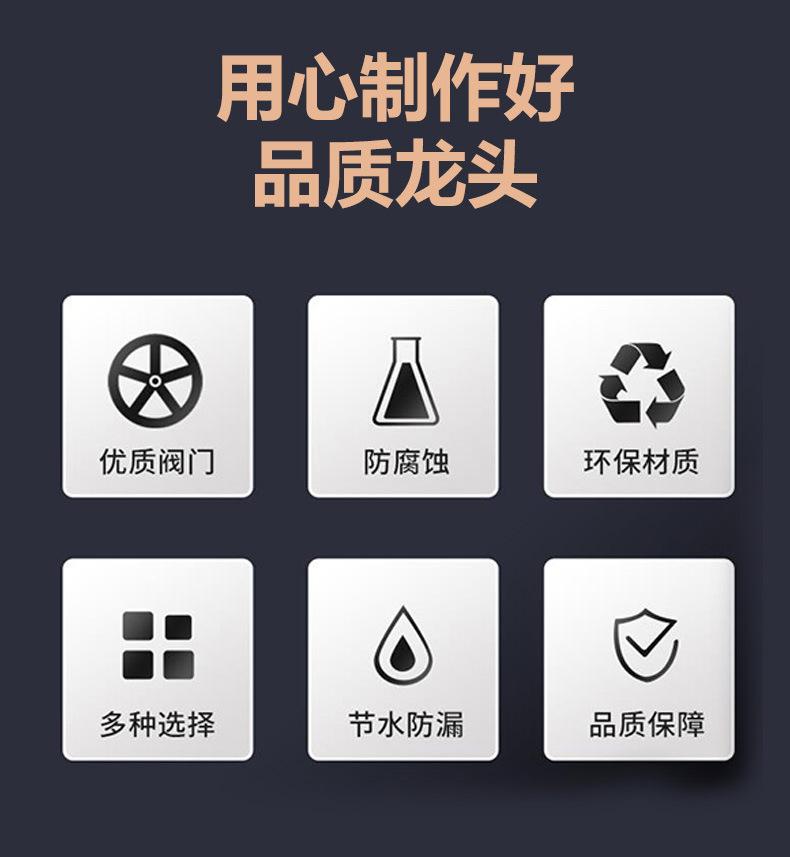 用心制作好
品质龙头

优质阀门

防腐蚀

环保材质

多种选择

节水防漏

品质保障