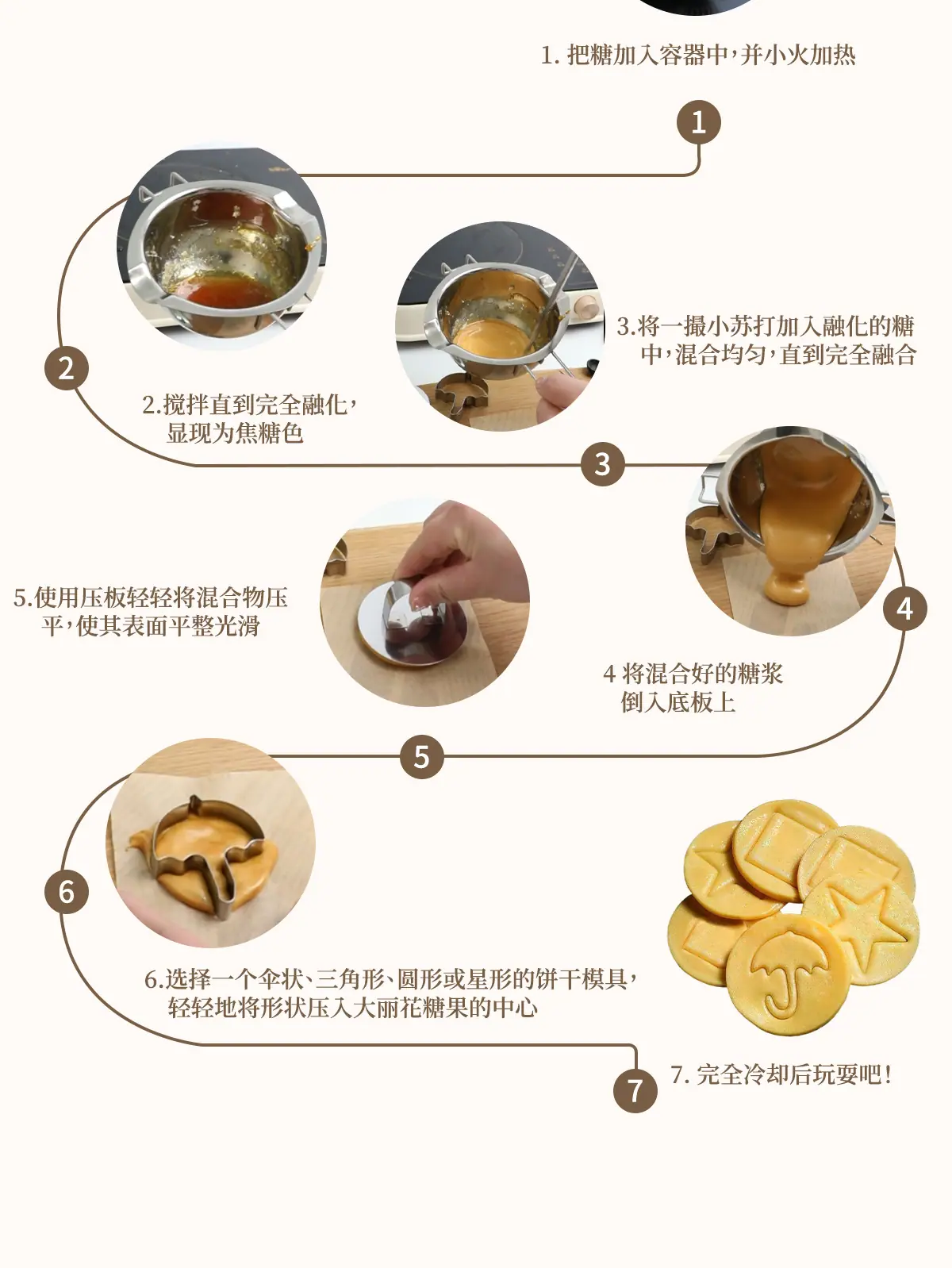 1. 把糖加入容器中，并小火加热

1

2

2.搅拌直到完全融化，显现为焦糖色

3.将一撮小苏打加入融化的糖中，混合均匀，直到完全融合

3

5.使用压板轻轻将混合物压平，使其表面平整光滑

4

4 将混合好的糖浆倒入底板上

5

6

6.选择一个伞状、三角形、圆形或星形的饼干模具，轻轻地将形状压入大丽花糖果的中心

7

7. 完全冷却后玩耍吧！