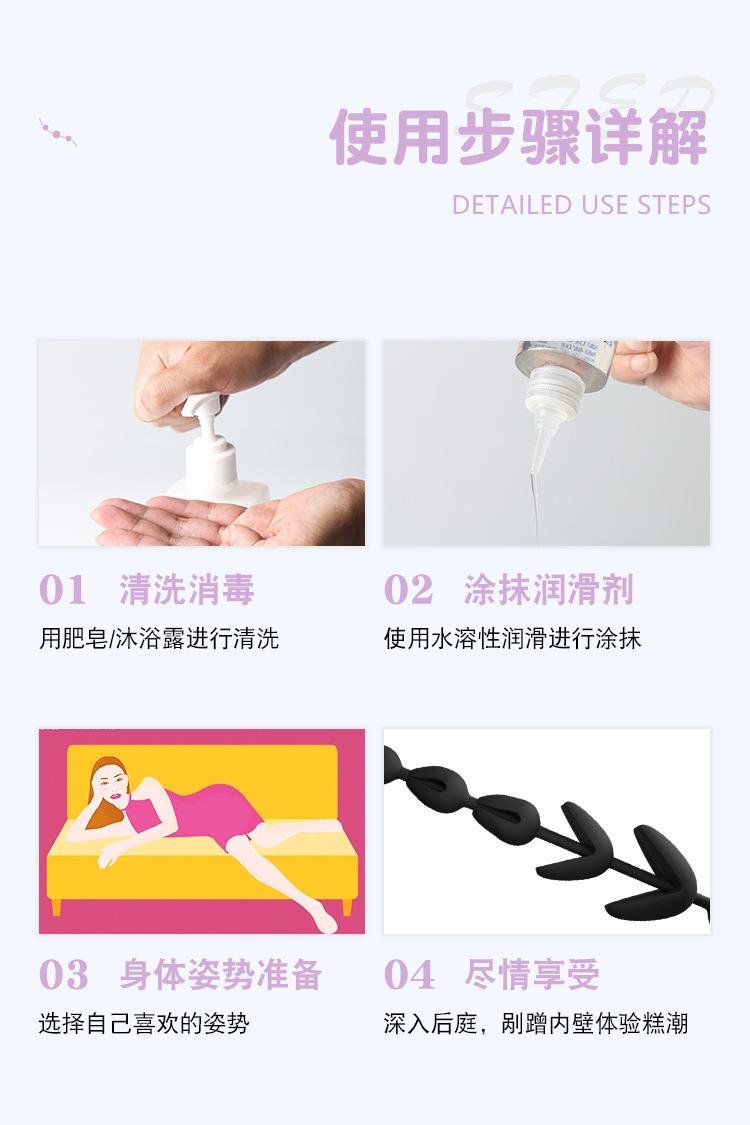 STEP
使用步骤详解
DETAILED USE STEPS

01 清洗消毒
用肥皂/沐浴露进行清洗

02 涂抹润滑剂
使用水溶性润滑进行涂抹

03 身体姿势准备
选择自己喜欢的姿势

04 尽情享受
深入后庭，剐蹭内壁体验糕潮