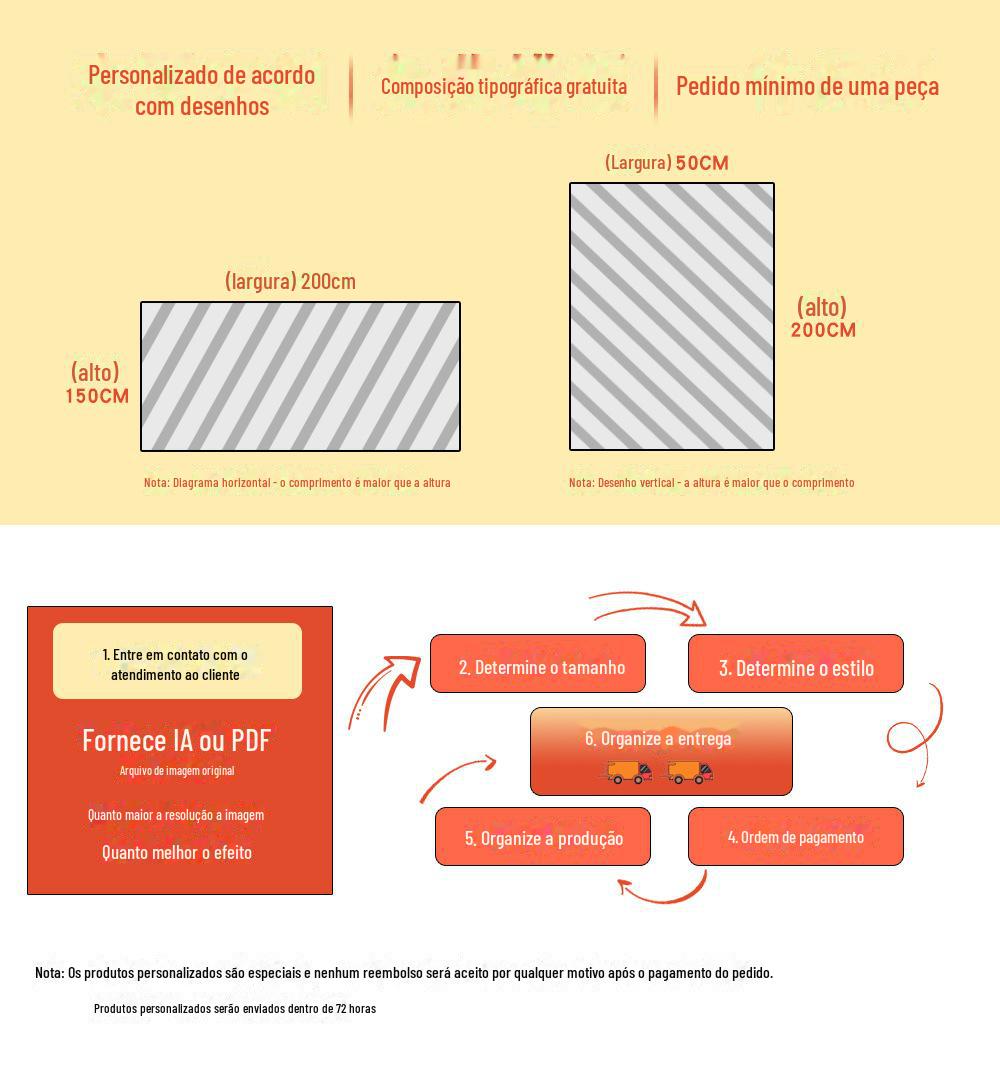 Personalizado de acordo com desenhos

Composição tipográfica gratuita

Pedido mínimo de uma peça

(largura) 200cm

(alto) 150CM

Nota: Diagrama horizontal - o comprimento é maior que a altura

(Largura) 50CM

(alto) 200CM

Nota: Desenho vertical - a altura é maior que o comprimento

1. Entre em contato com o atendimento ao cliente

Fornece IA ou PDF

Arquivo de imagem original

Quanto maior a resolução a imagem

Quanto melhor o efeito

2. Determine o tamanho

3. Determine o estilo

6. Organize a entrega

5. Organize a produção

4. Ordem de pagamento

Nota: Os produtos personalizados são especiais e nenhum reembolso será aceito por qualquer motivo após o pagamento do pedido.

Produtos personalizados serão enviados dentro de 72 horas