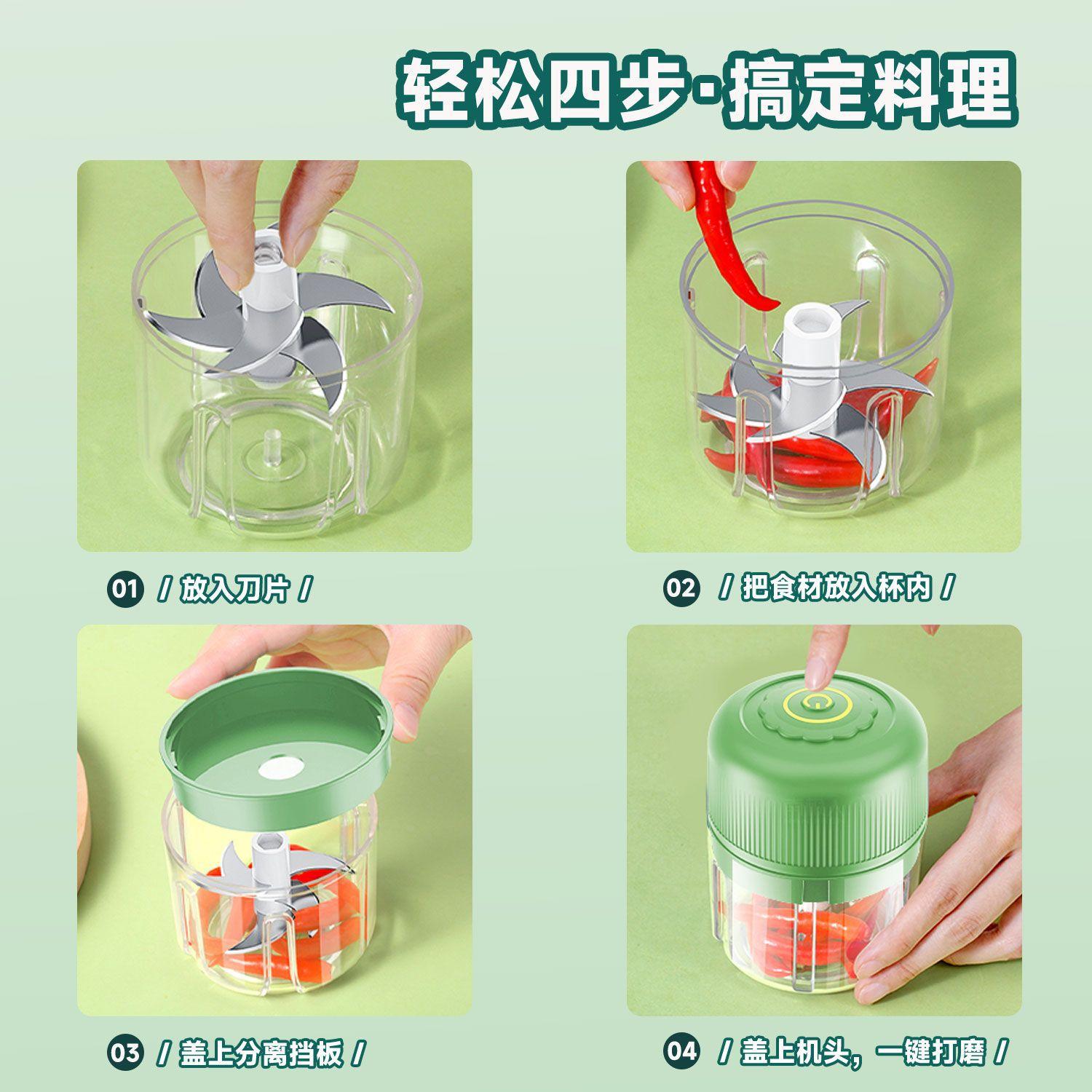 轻松四步·搞定料理

01 / 放入刀片 /

02 / 把食材放入杯内 /

03 / 盖上分离挡板 /

04 / 盖上机头，一键打磨 /