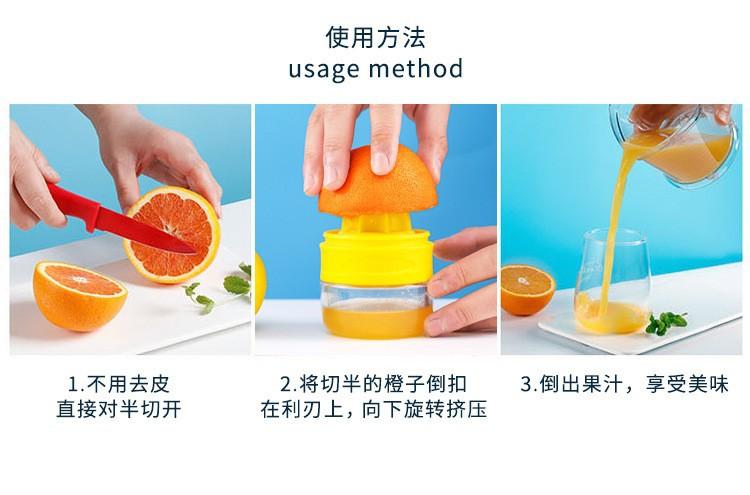 使用方法
usage method

1.不用去皮
直接对半切开

2.将切半的橙子倒扣
在利刃上，向下旋转挤压

3.倒出果汁，享受美味