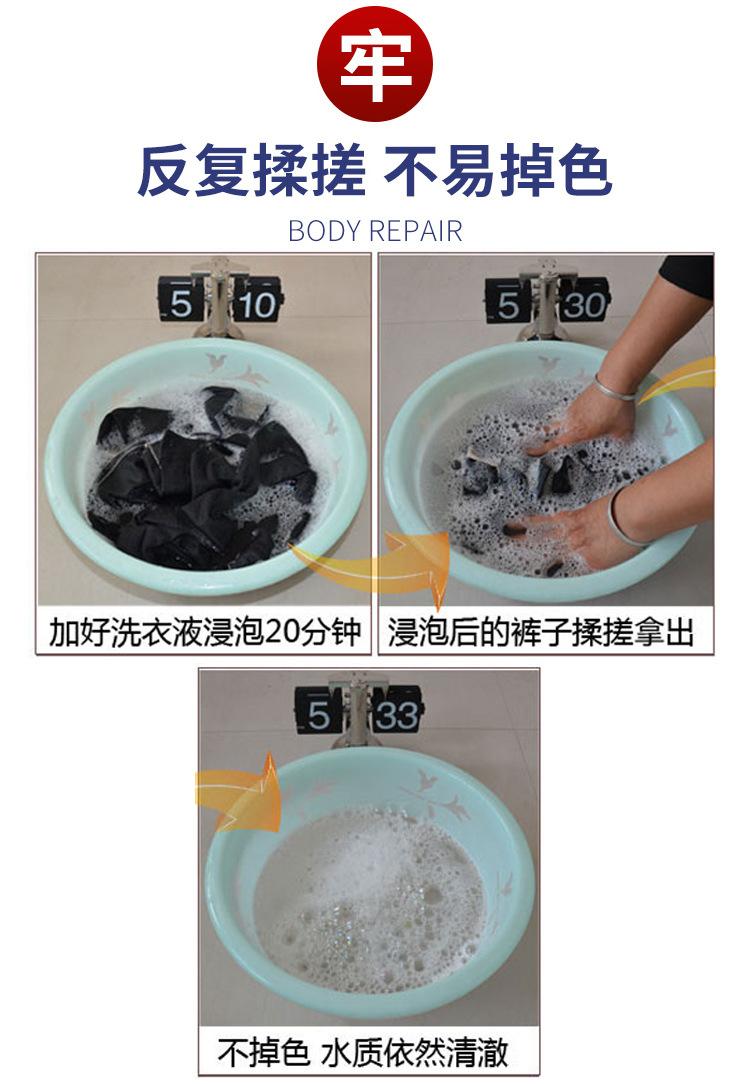 牢

反复揉搓 不易掉色

BODY REPAIR

5 10

加好洗衣液浸泡20分钟

5 30

浸泡后的裤子揉搓拿出

5 33

不掉色 水质依然清澈