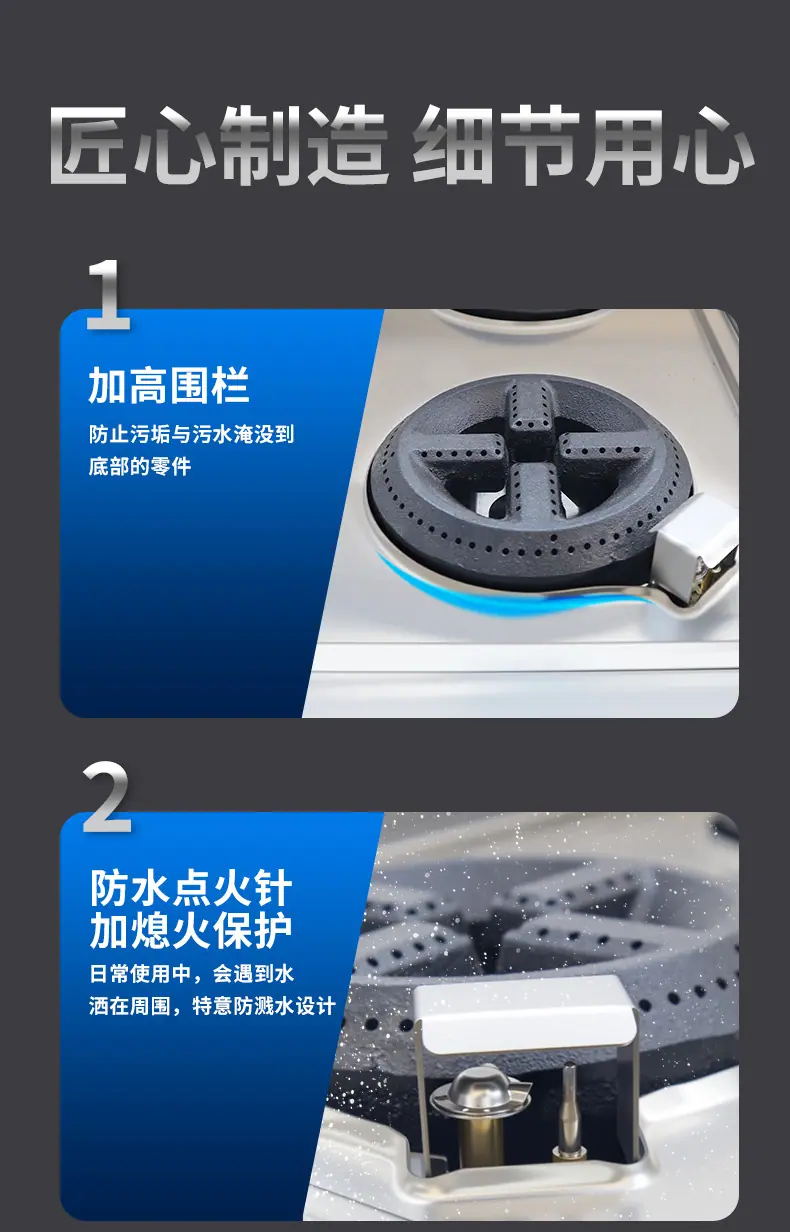 匠心制造 细节用心

1

加高围栏

防止污垢与污水淹没到底部的零件

2

防水点火针
加熄火保护

日常使用中，会遇到水洒在周围，特意防溅水设计