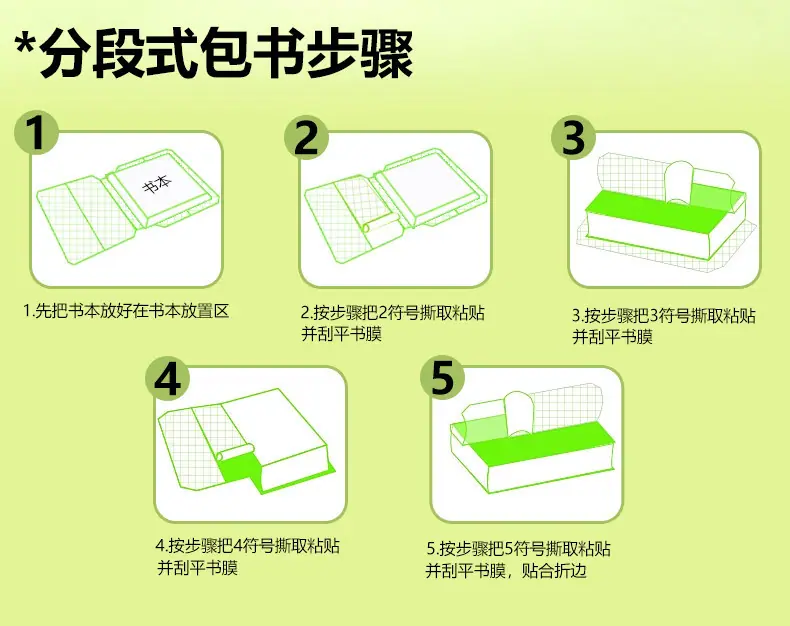 *分段式包书步骤

1

书本

1.先把书本放好在书本放置区

2

2.按步骤把2符号撕取粘贴并刮平书膜

3

3.按步骤把3符号撕取粘贴并刮平书膜

4

4.按步骤把4符号撕取粘贴并刮平书膜

5

5.按步骤把5符号撕取粘贴并刮平书膜，贴合折边