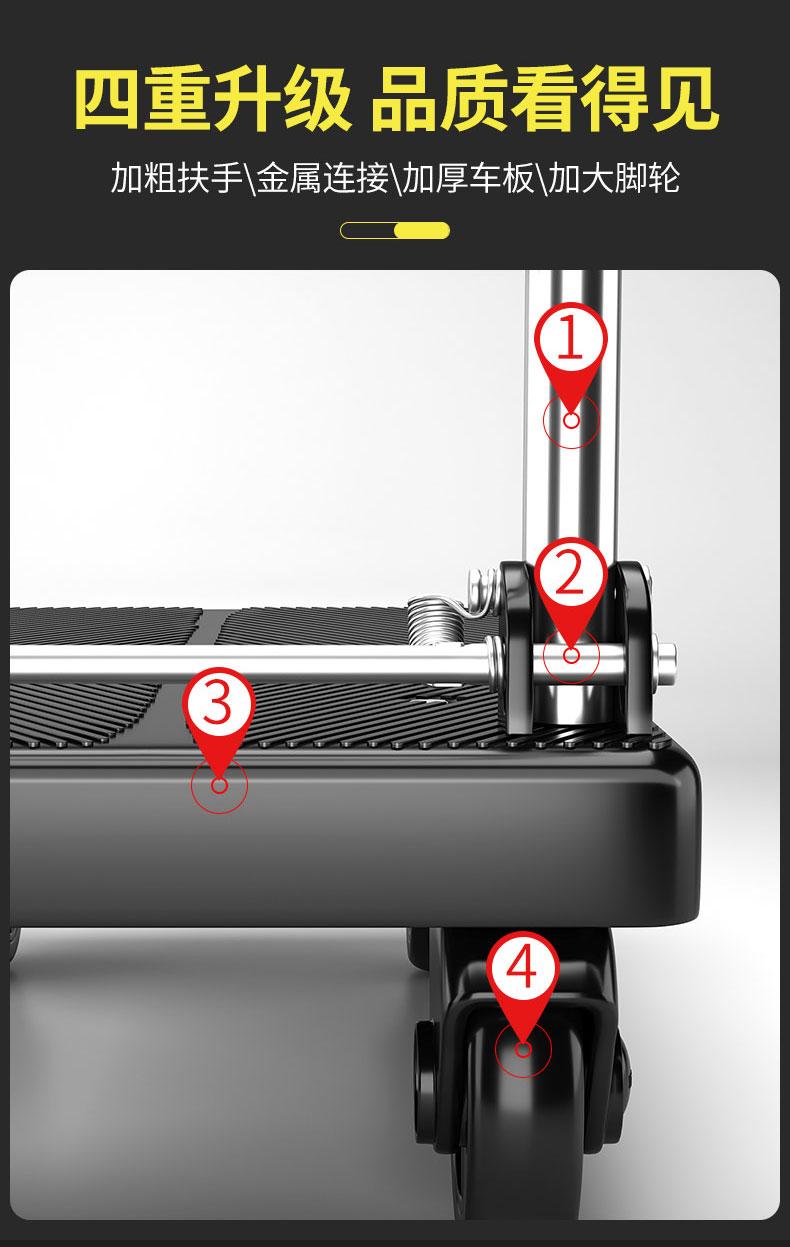 四重升级 品质看得见

加粗扶手\金属连接\加厚车板\加大脚轮

1

2

3

4