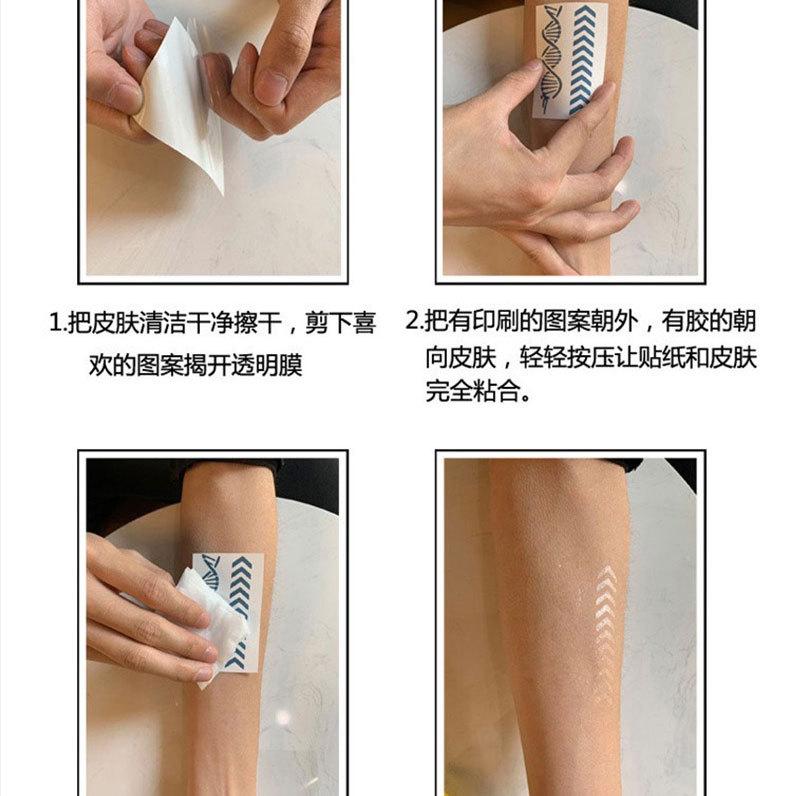 1.把皮肤清洁干净擦干，剪下喜欢的图案揭开透明膜

2.把有印刷的图案朝外，有胶的朝向皮肤，轻轻按压让贴纸和皮肤完全粘合。