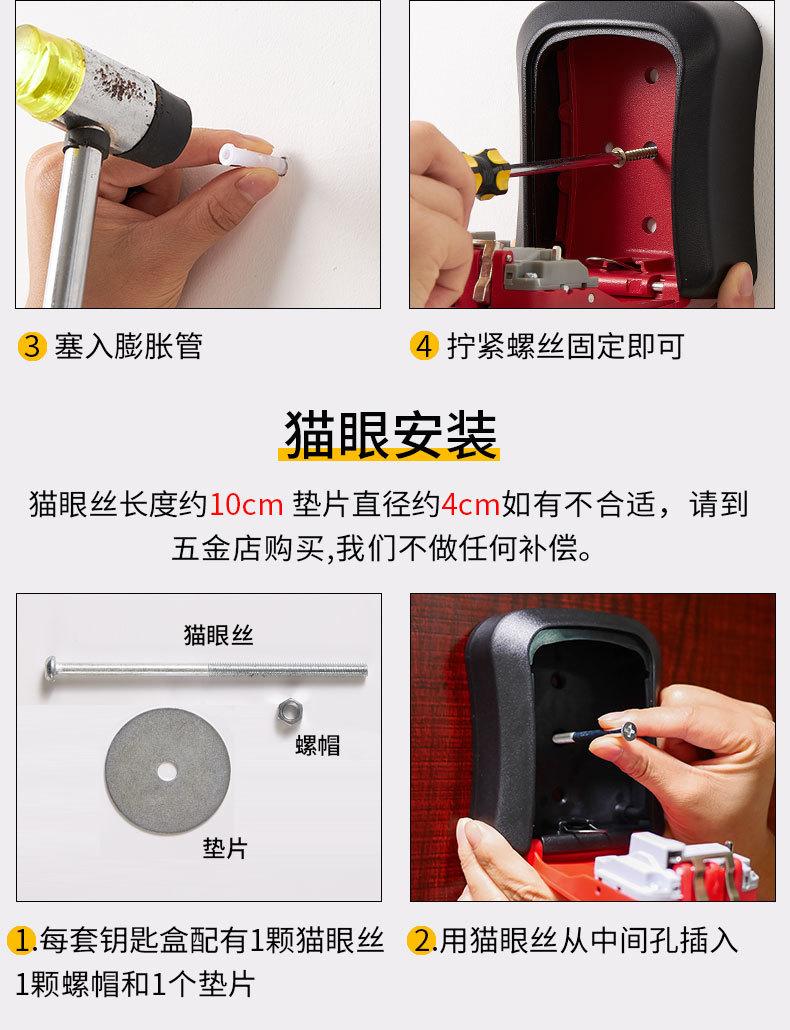 3 塞入膨胀管

4 拧紧螺丝固定即可

猫眼安装

猫眼丝长度约10cm 垫片直径约4cm如有不合适，请到五金店购买,我们不做任何补偿。

猫眼丝

螺帽

垫片

1.每套钥匙盒配有1颗猫眼丝1颗螺帽和1个垫片

2.用猫眼丝从中间孔插入