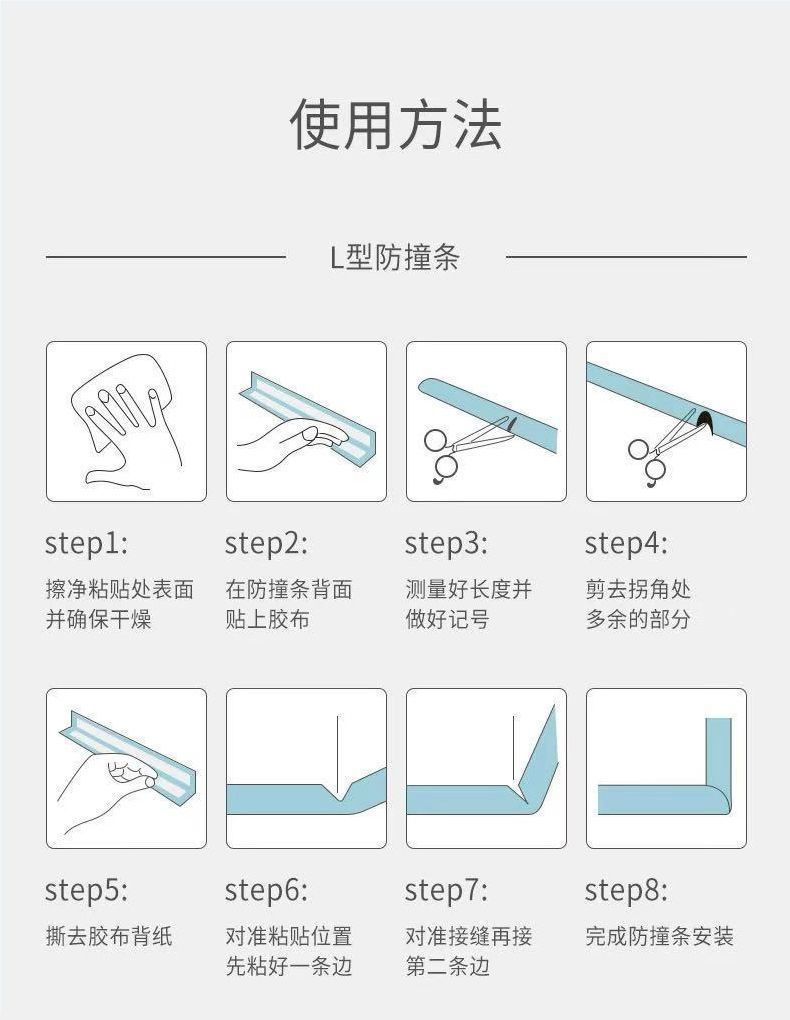 使用方法

L型防撞条

step1:
擦净粘贴处表面并确保干燥

step2:
在防撞条背面贴上胶布

step3:
测量好长度并做好记号

step4:
剪去拐角处多余的部分

step5:
撕去胶布背纸

step6:
对准粘贴位置先粘好一条边

step7:
对准接缝再接第二条边

step8:
完成防撞条安装