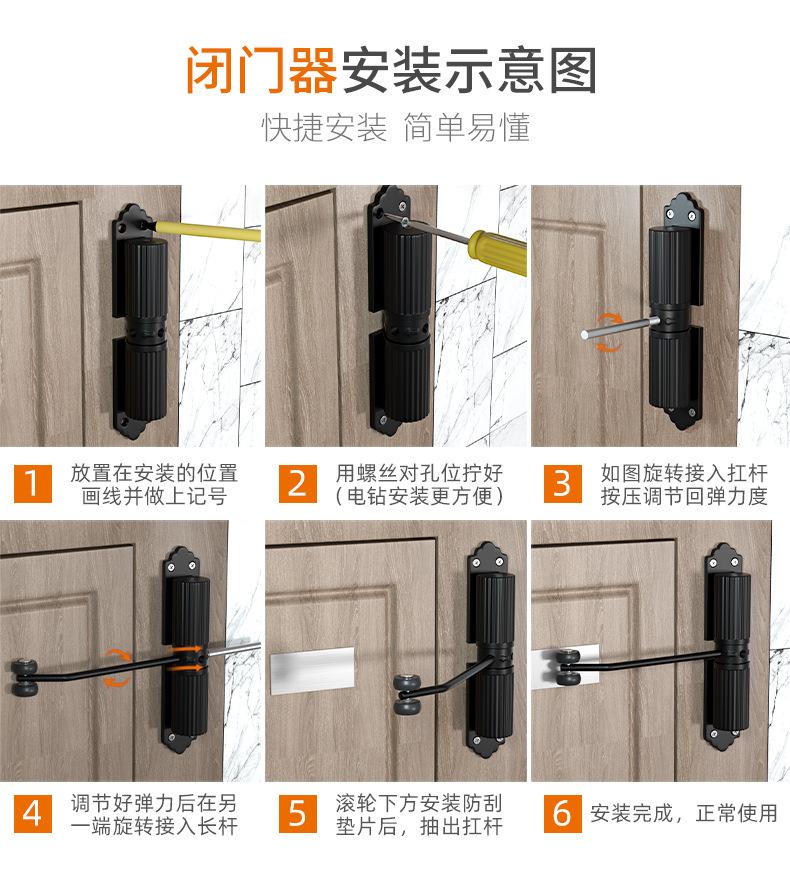 闭门器安装示意图

快捷安装 简单易懂

1 放置在安装的位置画线并做上记号

2 用螺丝对孔位拧好（电钻安装更方便）

3 如图旋转接入扛杆按压调节回弹力度

4 调节好弹力后在另一端旋转接入长杆

5 滚轮下方安装防刮垫片后，抽出扛杆

6 安装完成，正常使用