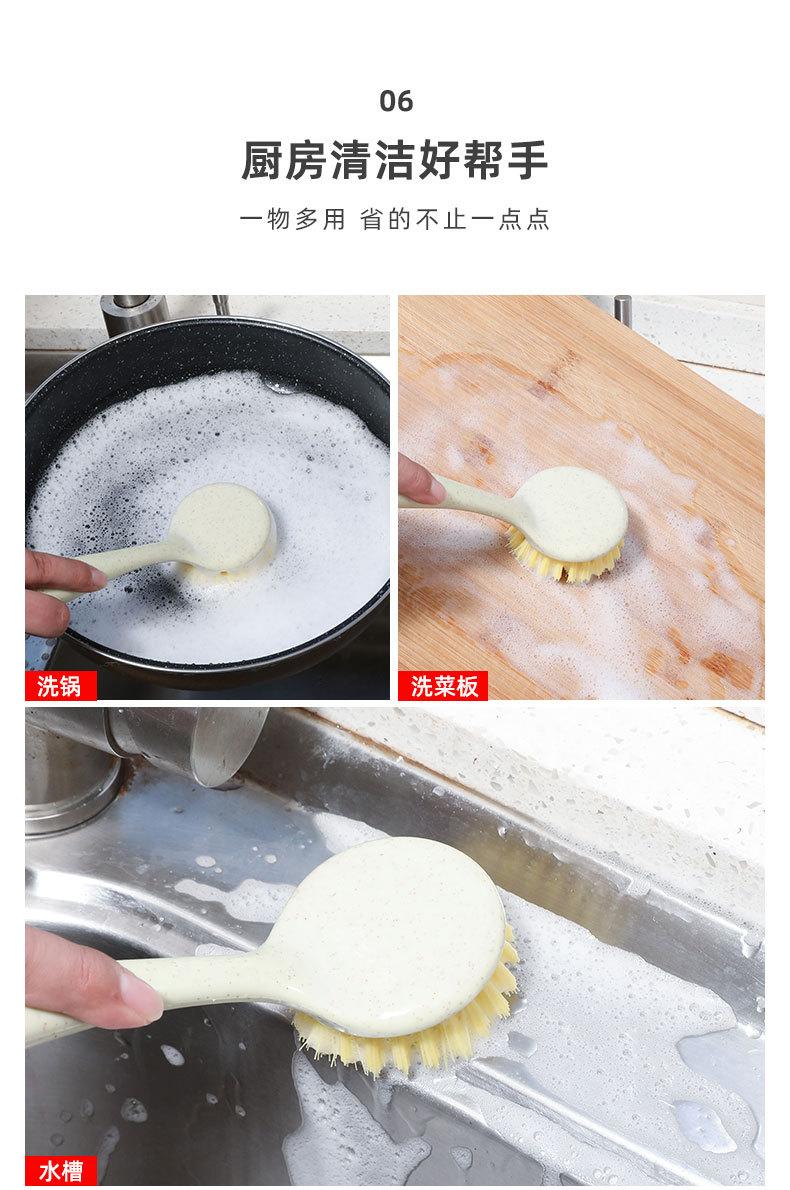 06

厨房清洁好帮手

一物多用 省的不止一点点

洗锅

洗菜板

水槽